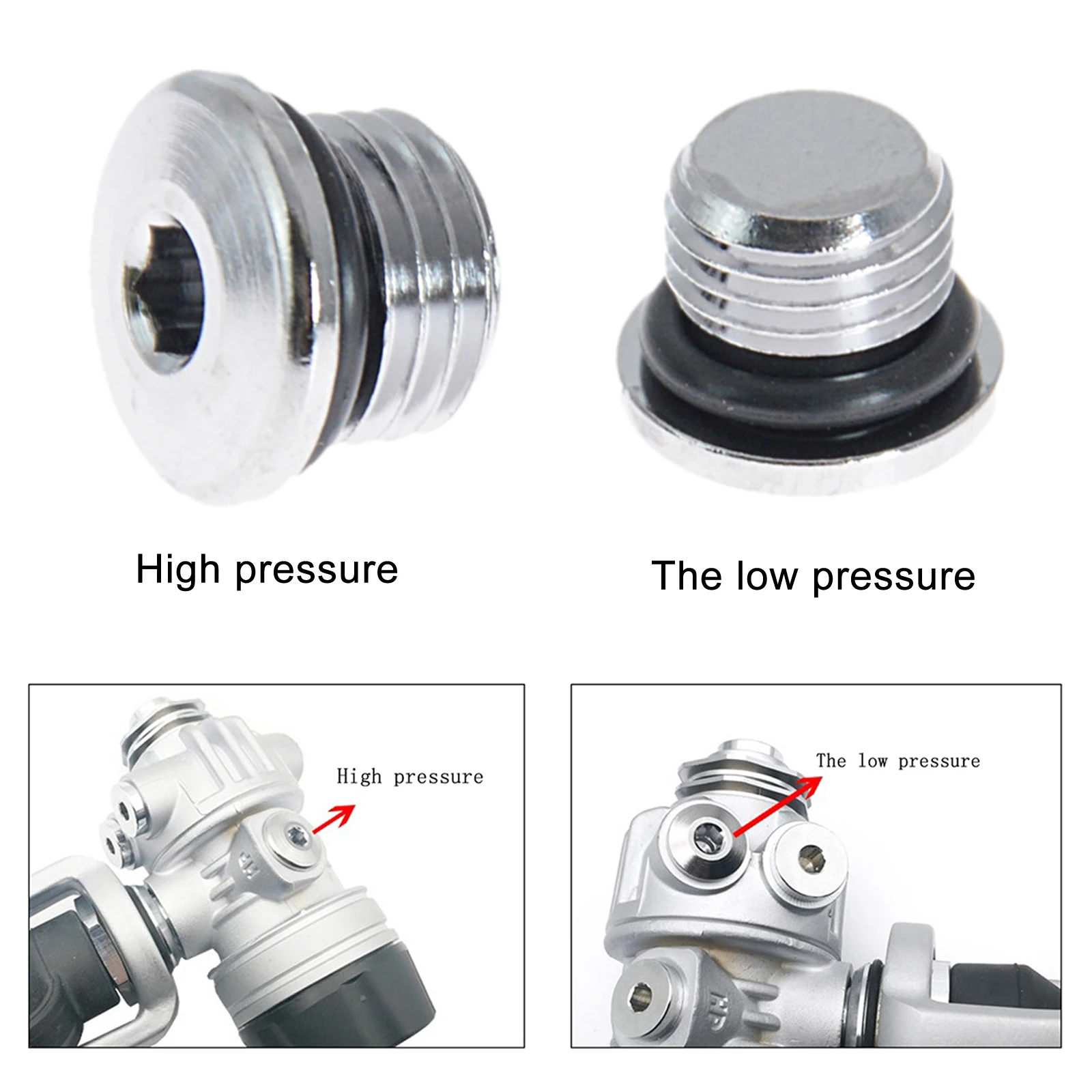 High pressure

The low pressure

High pressure

HP

The low pressure

HP