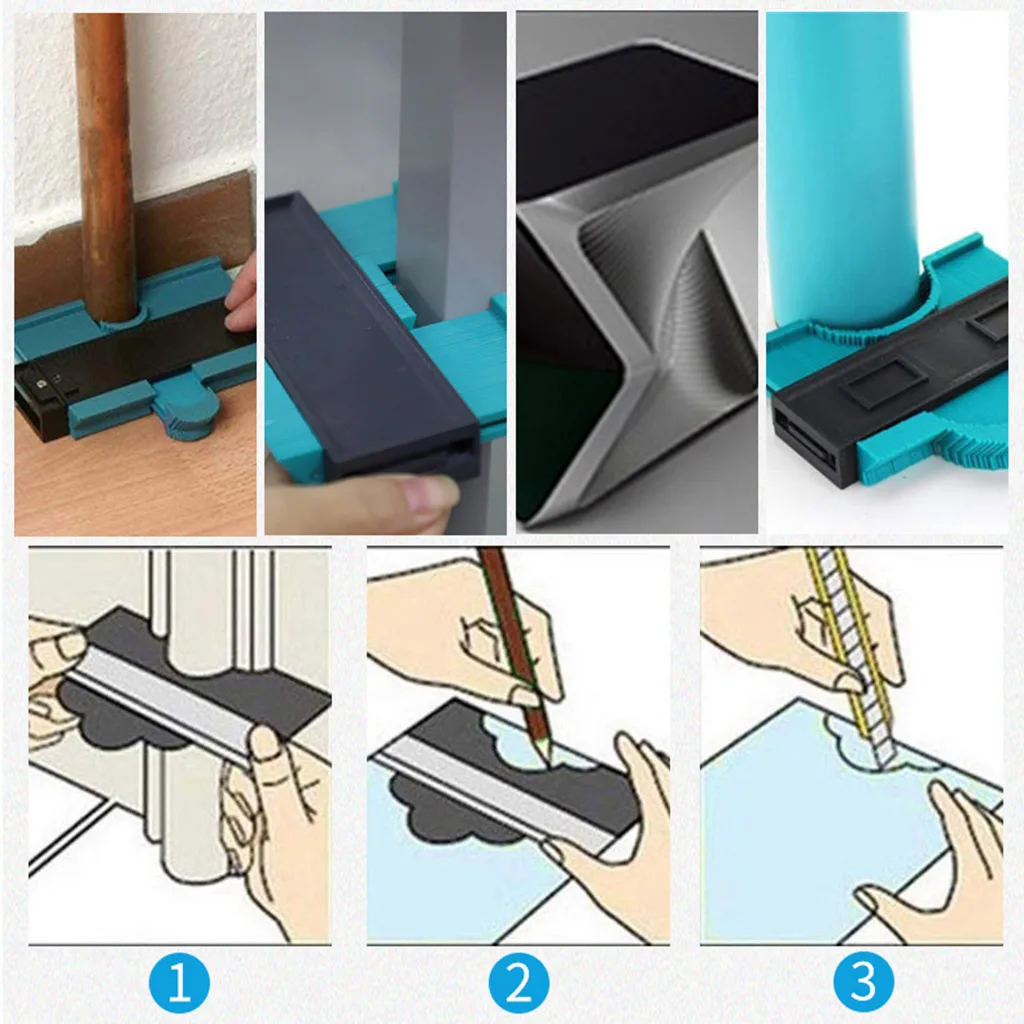 1
2
3