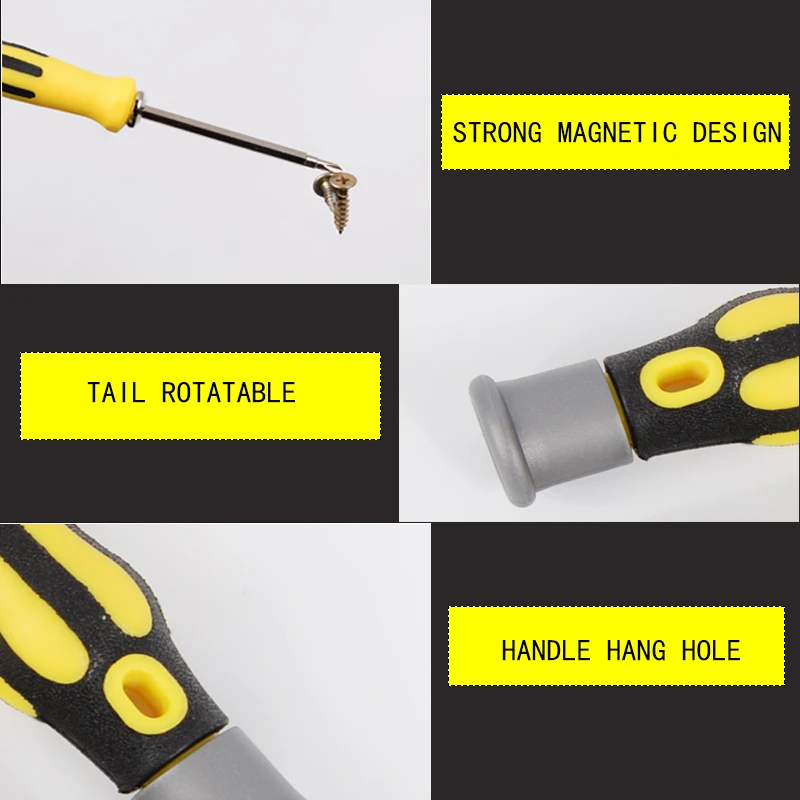 STRONG MAGNETIC DESIGN

TAIL ROTATABLE

HANDLE HANG HOLE