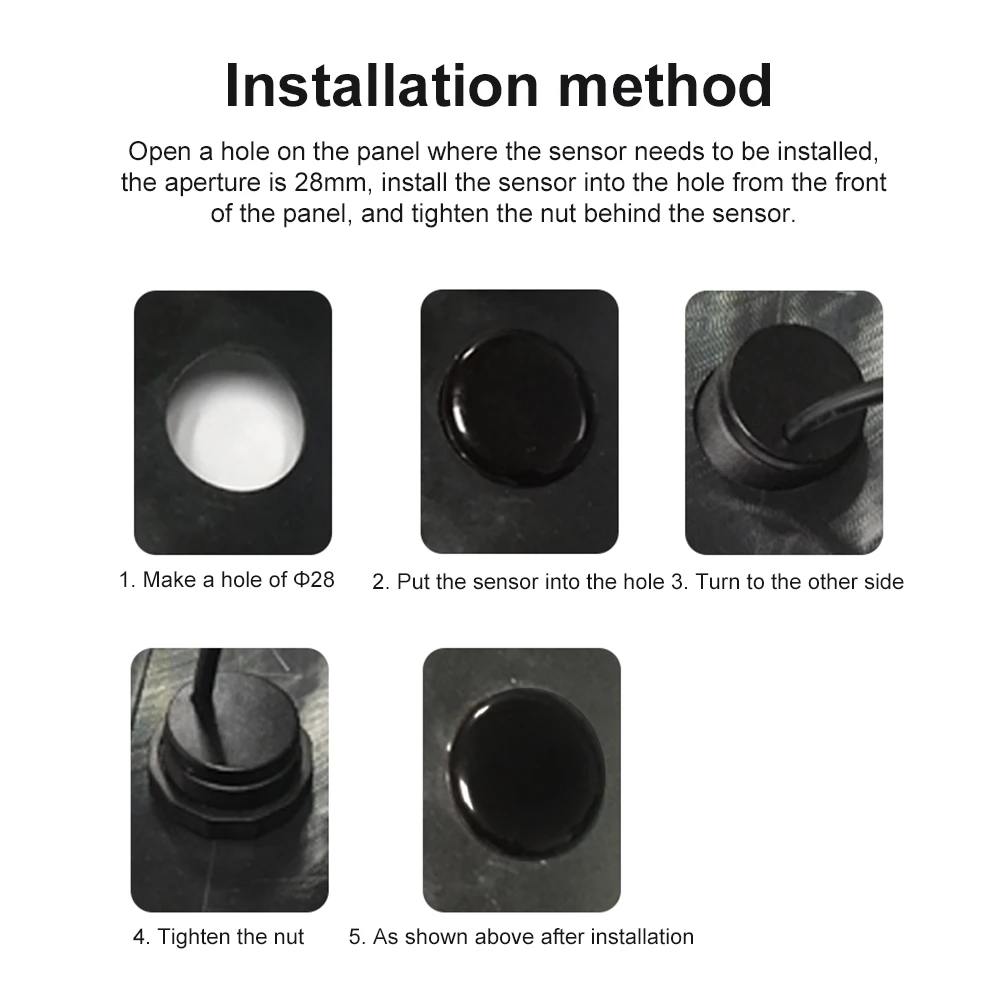 Installation method

Open a hole on the panel where the sensor needs to be installed, the aperture is 28mm, install the sensor into the hole from the front of the panel, and tighten the nut behind the sensor.

1. Make a hole of Φ28

2. Put the sensor into the hole

3. Turn to the other side

4. Tighten the nut

5. As shown above after installation