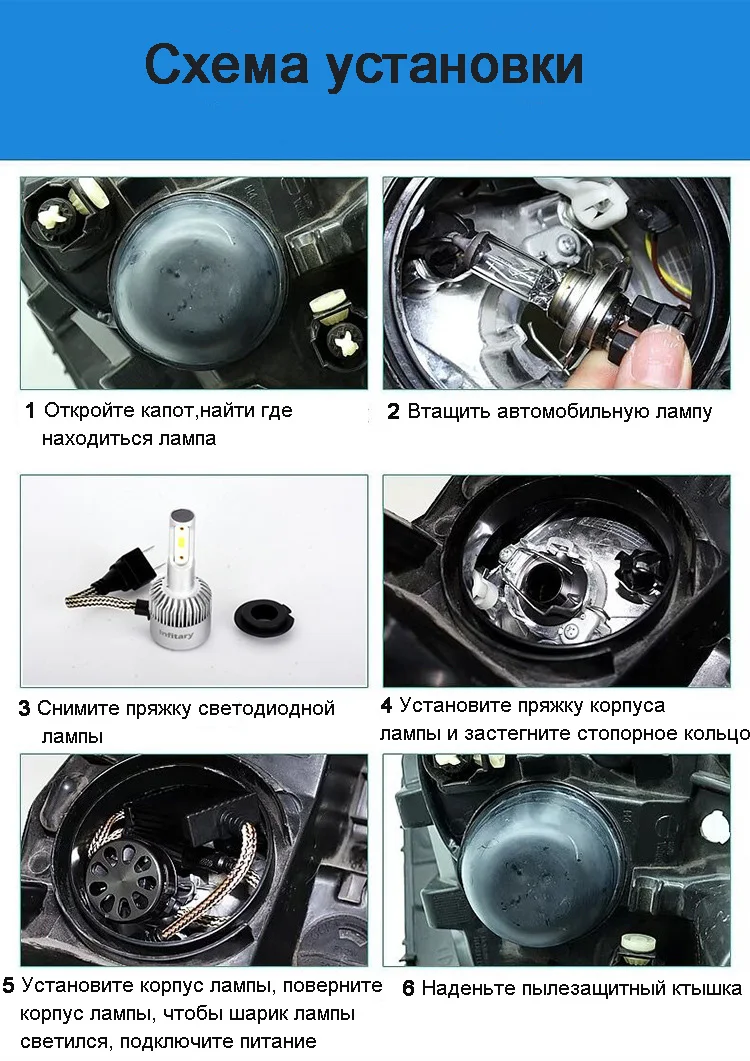 Схема установки

1 Откройте капот,найти где находиться лампа

2 Втащить автомобильную лампу

infitary

3 Снимите пряжку светодиодной лампы

4 Установите пряжку корпуса лампы и застегните стопорное кольцо

5 Установите корпус лампы, поверните корпус лампы, чтобы шарик лампы светился, подключите питание

6 Наденьте пылезащитный ктышка