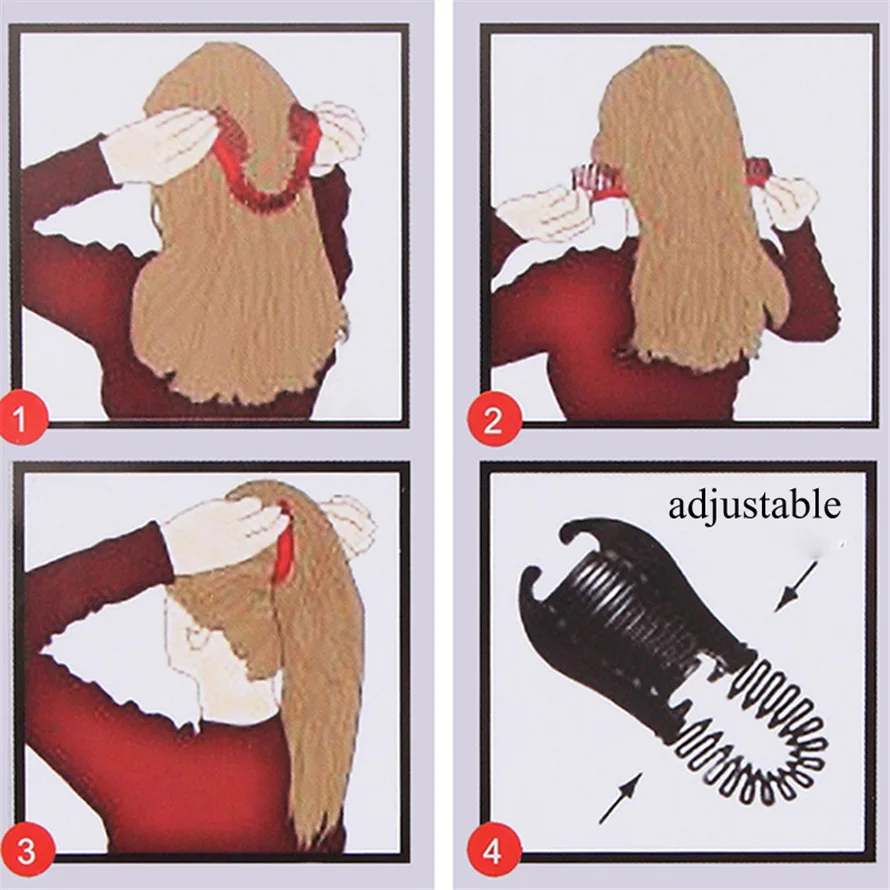 1

2

3

adjustable

4