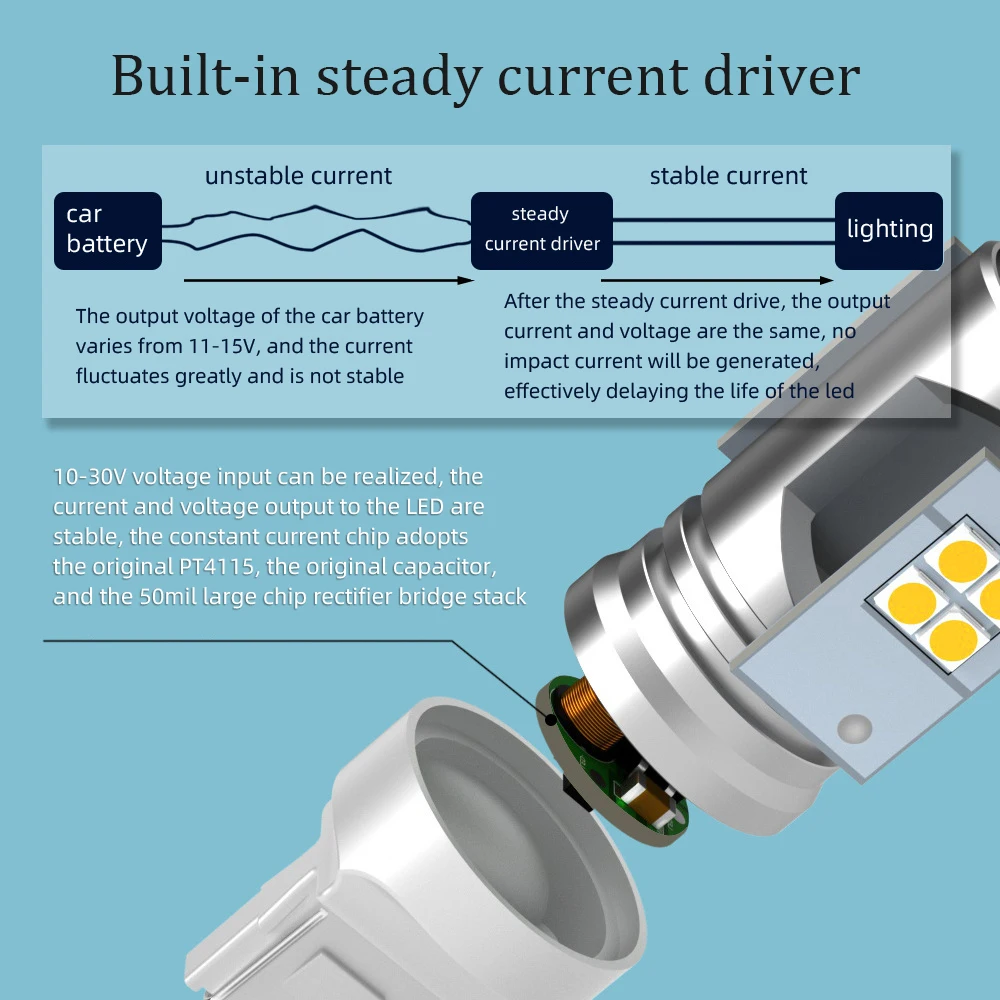 Built-in steady current driver

unstable current

stable current

car battery

steady current driver

lighting

The output voltage of the car battery varies from 11-15V, and the current fluctuates greatly and is not stable

After the steady current drive, the output current and voltage are the same, no impact current will be generated, effectively delaying the life of the led

10-30V voltage input can be realized, the current and voltage output to the LED are stable, the constant current chip adopts the original PT4115, the original capacitor, and the 50mil large chip rectifier bridge stack