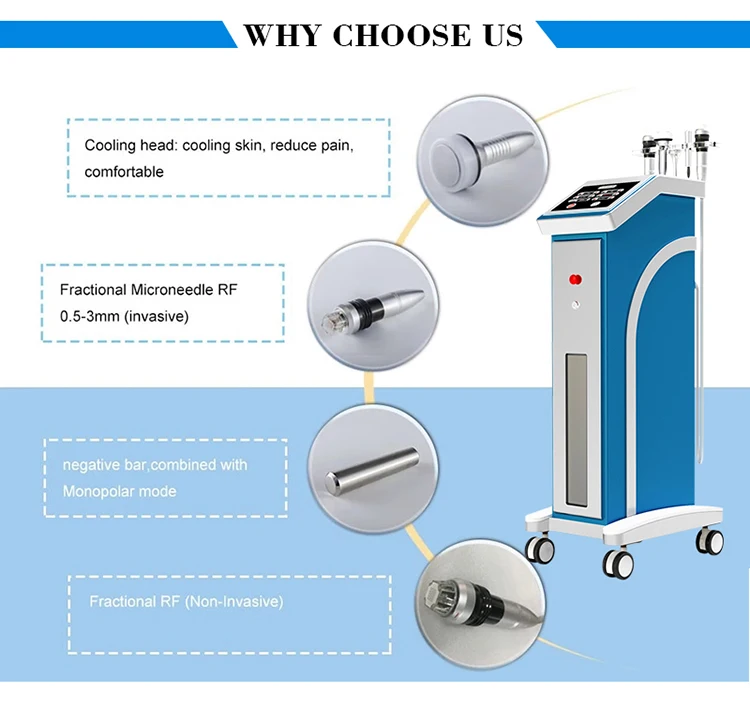 WHY CHOOSE US

Cooling head: cooling skin, reduce pain, comfortable

Fractional Microneedle RF 0.5-3mm (invasive)

negative bar,combined with Monopolar mode

Fractional RF (Non-Invasive)