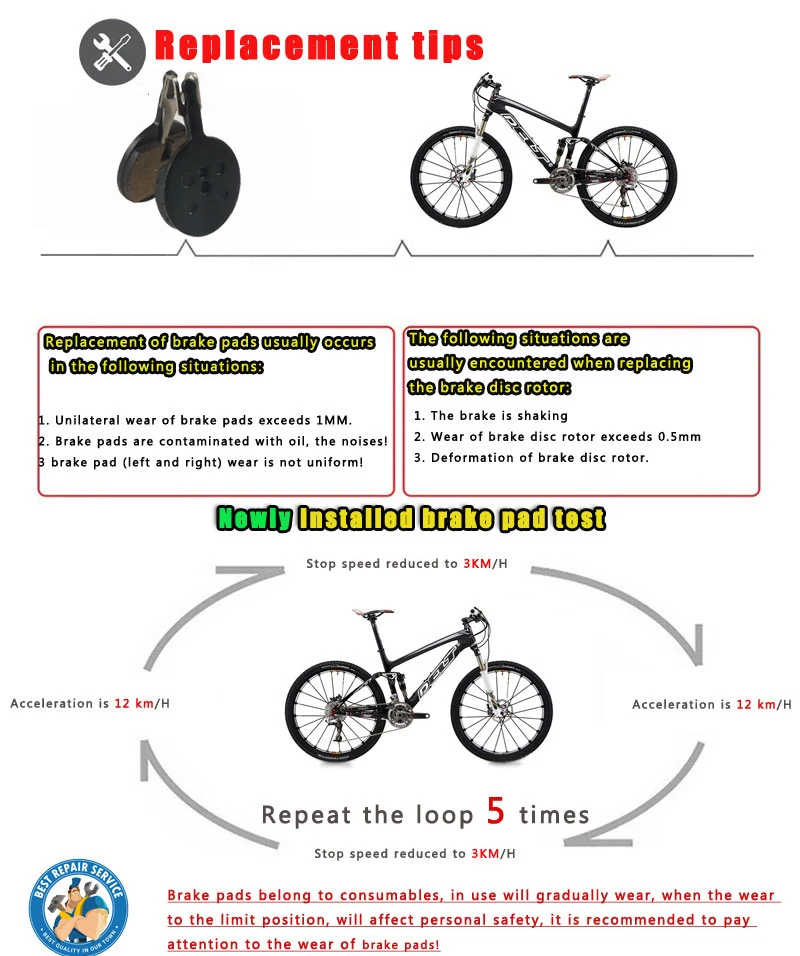 Replacement tips

Replacement of brake pads usually occurs in the following situations:

1. Unilateral wear of brake pads exceeds 1MM.
2. Brake pads are contaminated with oil, the noises!
3 brake pad (left and right) wear is not uniform!

The following situations are usually encountered when replacing the brake disc rotor:

1. The brake is shaking
2. Wear of brake disc rotor exceeds 0.5mm
3. Deformation of brake disc rotor.

Newly Installed brake pad test

Stop speed reduced to 3KM/H

Acceleration is 12 km/H

Acceleration is 12 km/H

Repeat the loop 5 times

Stop speed reduced to 3KM/H

BEST REPAIR SERVICE
BEST QUALITY IN OUR TOWN

Brake pads belong to consumables, in use will gradually wear, when the wear to the limit position, will affect personal safety, it is recommended to pay attention to the wear of brake pads!