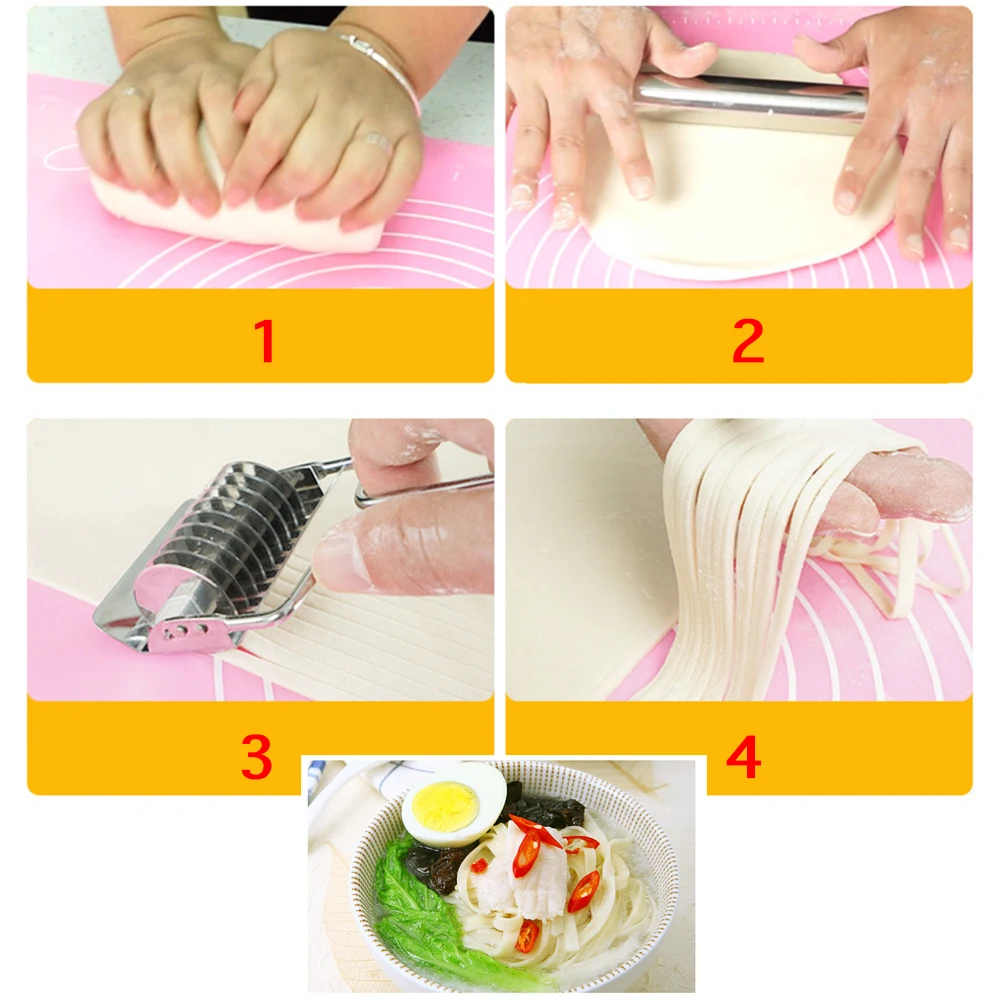 1

2

3

4