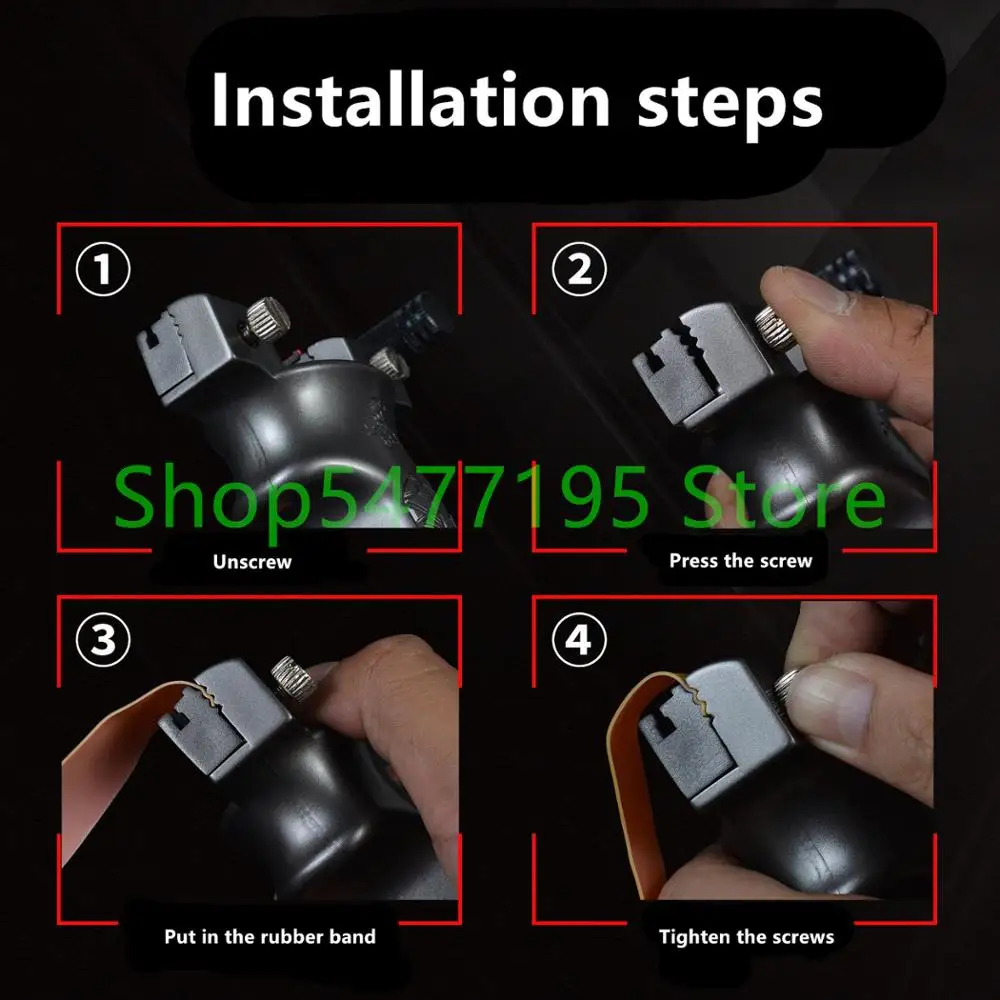 Installation steps

①

Unscrew

②

Press the screw

Shop5477195 Store

③

Put in the rubber band

④

Tighten the screws