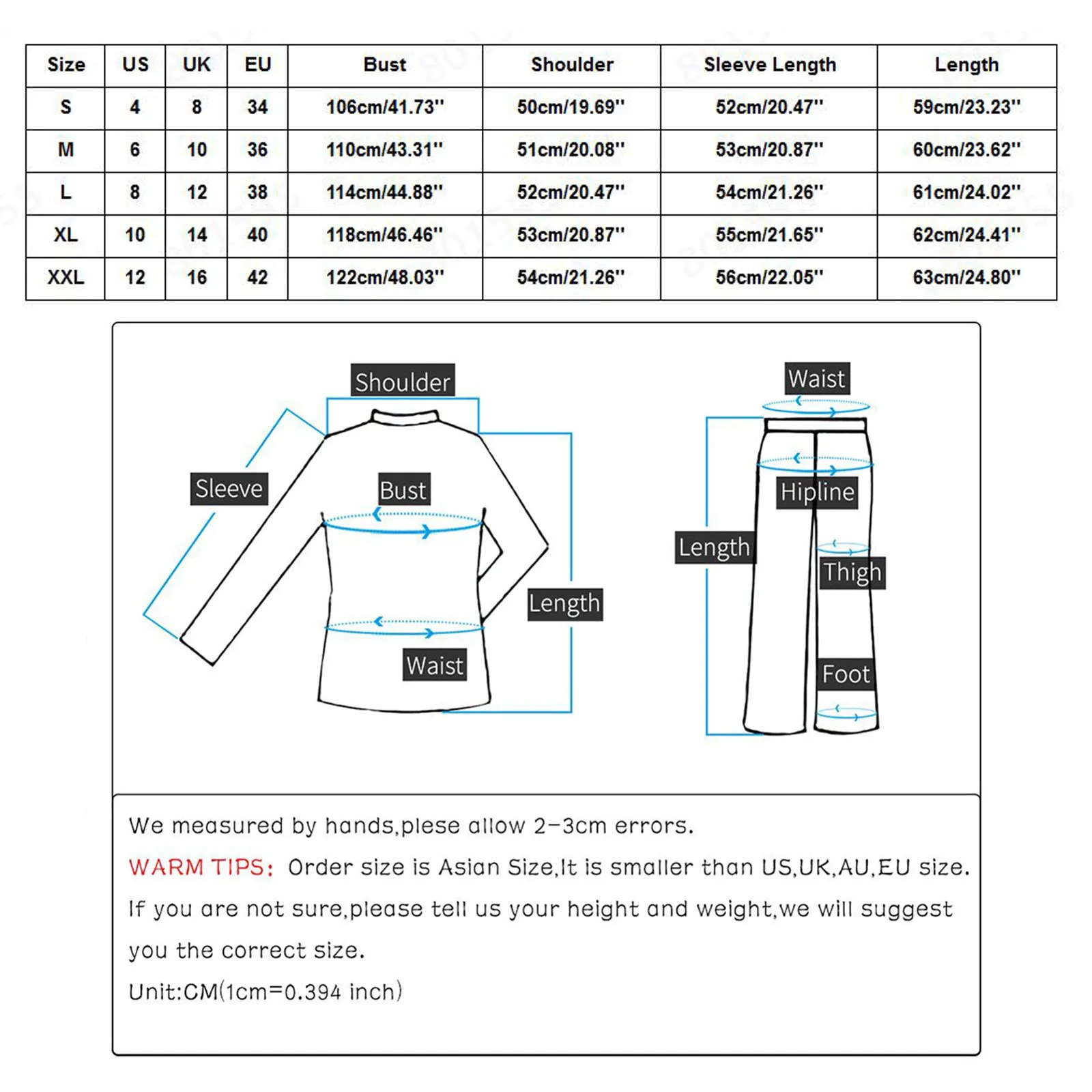 | Size | US | UK | EU | Bust | Shoulder | Sleeve Length | Length |
|---|---|---|---|---|---|---|---|
| S | 4 | 8 | 34 | 106cm/41.73'' | 50cm/19.69'' | 52cm/20.47'' | 59cm/23.23'' |
| M | 6 | 10 | 36 | 110cm/43.31'' | 51cm/20.08'' | 53cm/20.87'' | 60cm/23.62'' |
| L | 8 | 12 | 38 | 114cm/44.88'' | 52cm/20.47'' | 54cm/21.26'' | 61cm/24.02'' |
| XL | 10 | 14 | 40 | 118cm/46.46'' | 53cm/20.87'' | 55cm/21.65'' | 62cm/24.41'' |
| XXL | 12 | 16 | 42 | 122cm/48.03'' | 54cm/21.26'' | 56cm/22.05'' | 63cm/24.80'' |

Shoulder
Sleeve
Bust
Length
Waist

Waist
Hipline
Length
Thigh
Foot

We measured by hands,plese allow 2-3cm errors.

WARM TIPS: Order size is Asian Size,It is smaller than US,UK,AU,EU size.

If you are not sure,please tell us your height and weight,we will suggest you the correct size.

Unit:CM(1cm=0.394 inch)