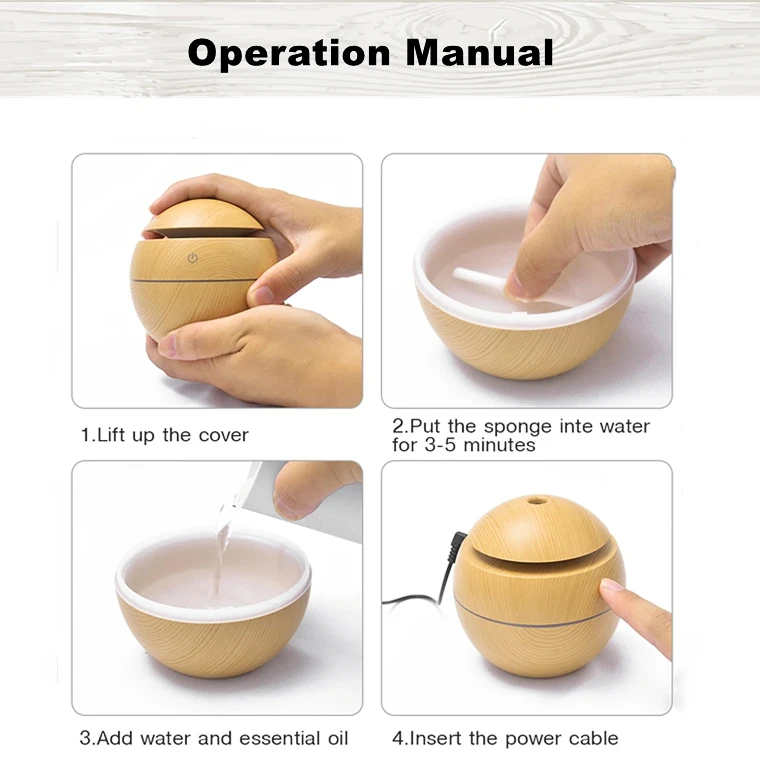 Operation Manual

1.Lift up the cover

2.Put the sponge inte water for 3-5 minutes

3.Add water and essential oil

4.Insert the power cable