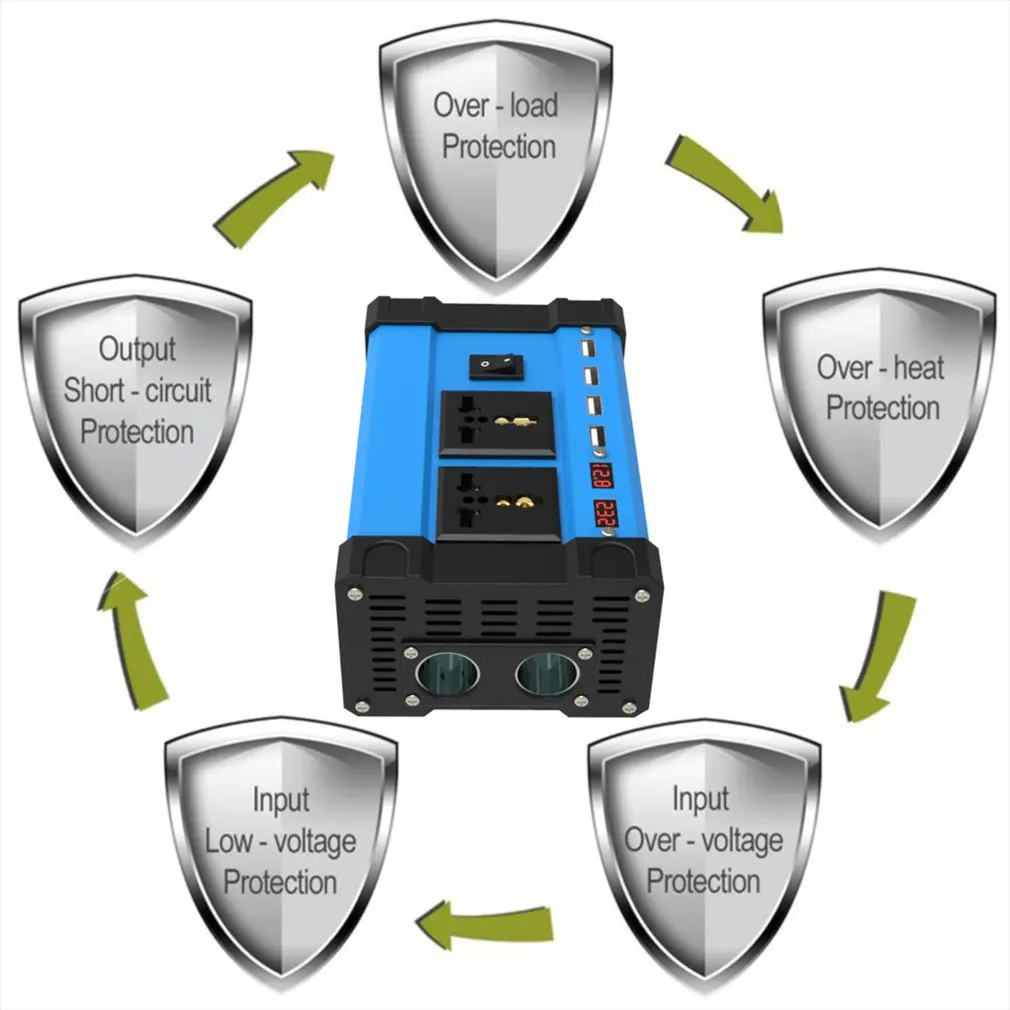 Over - load Protection

Over - heat Protection

Input Over - voltage Protection

Input Low - voltage Protection

Output Short - circuit Protection

12.8

232