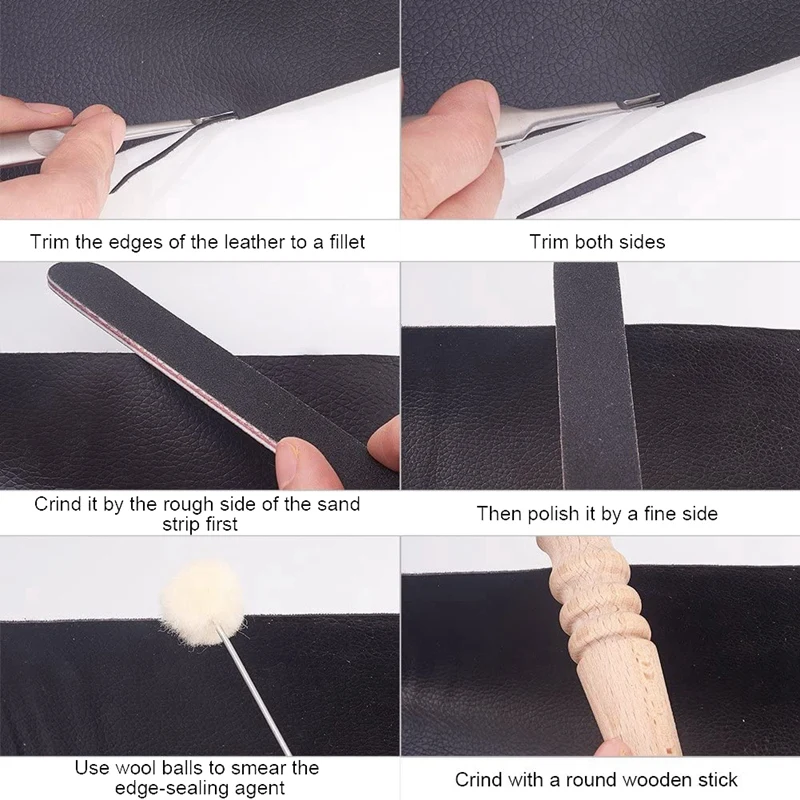 Trim the edges of the leather to a fillet

Trim both sides

Crind it by the rough side of the sand strip first

Then polish it by a fine side

Use wool balls to smear the edge-sealing agent

Crind with a round wooden stick