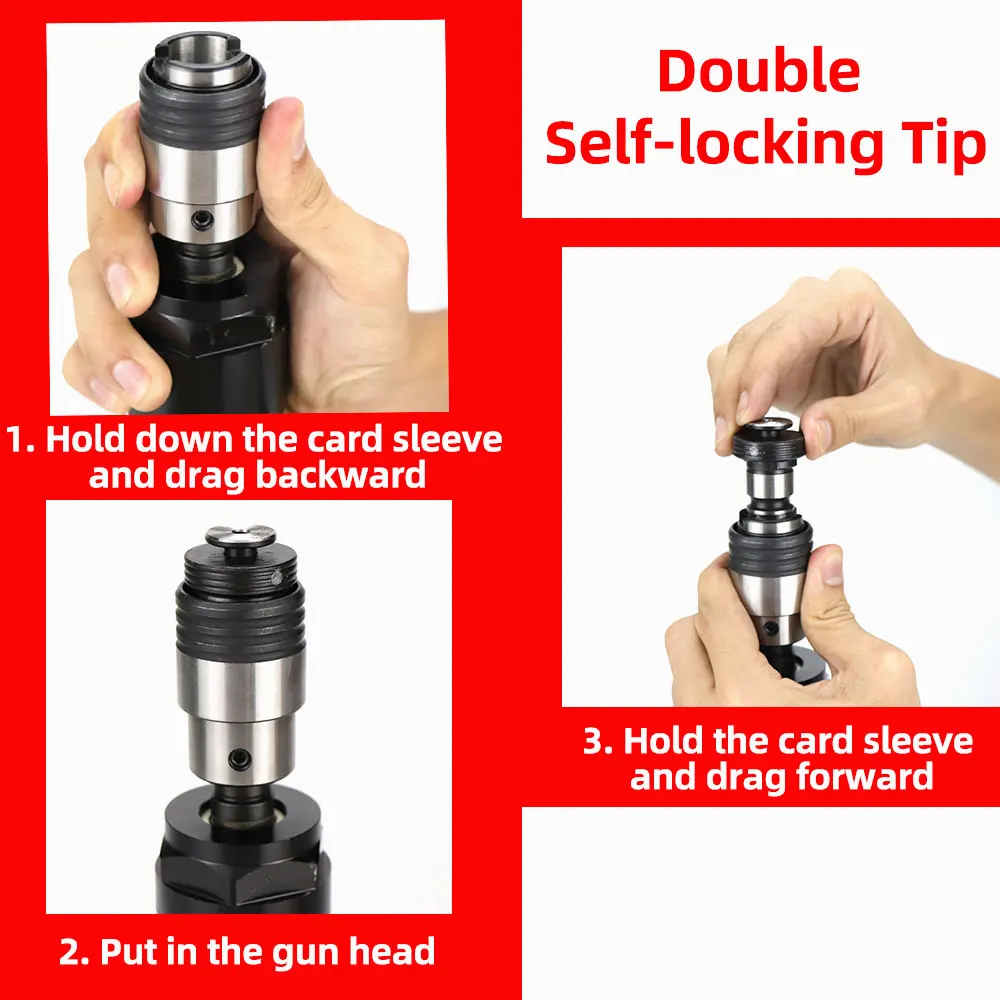 Double Self-locking Tip

1. Hold down the card sleeve and drag backward

2. Put in the gun head

3. Hold the card sleeve and drag forward