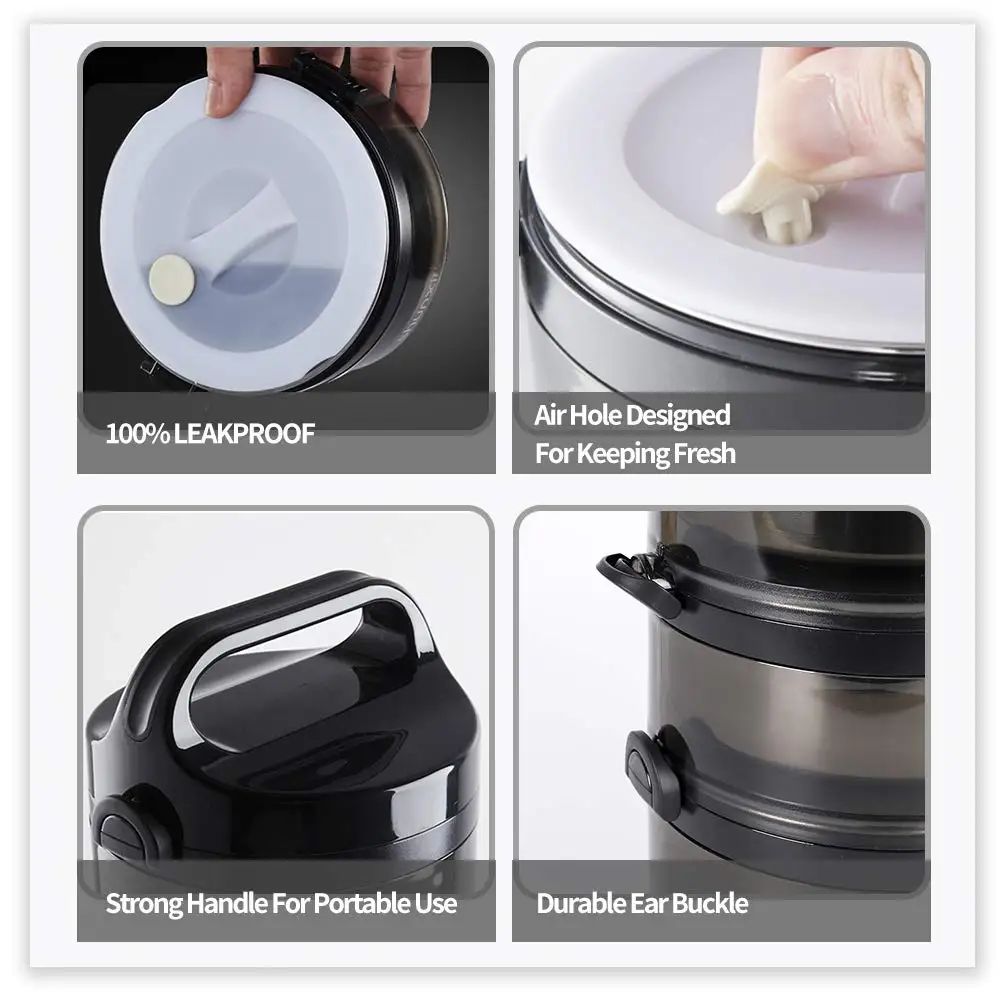 100% LEAKPROOF

Air Hole Designed For Keeping Fresh

Strong Handle For Portable Use

Durable Ear Buckle