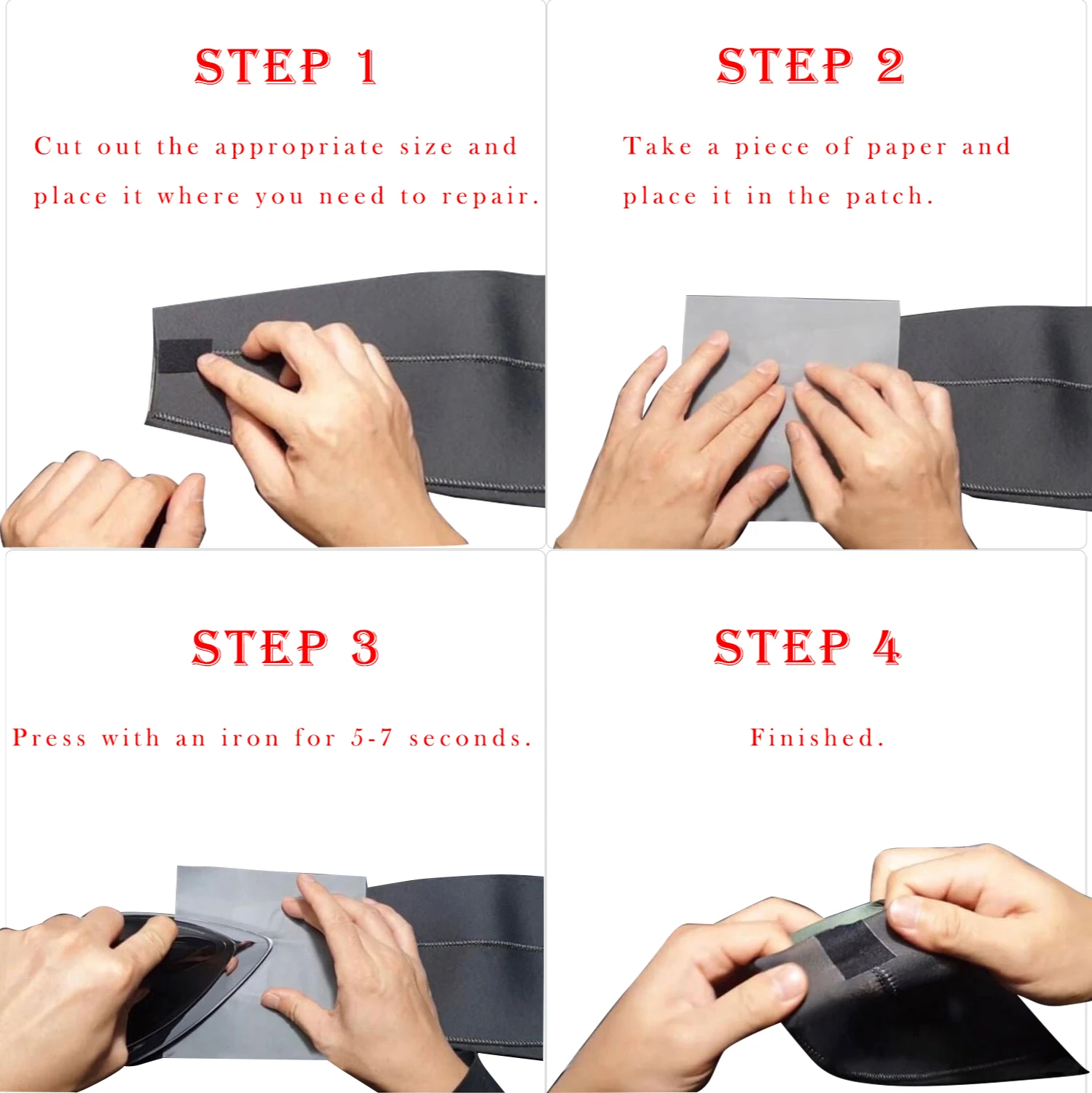 STEP 1

Cut out the appropriate size and place it where you need to repair.

STEP 2

Take a piece of paper and place it in the patch.

STEP 3

Press with an iron for 5-7 seconds.

STEP 4

Finished.