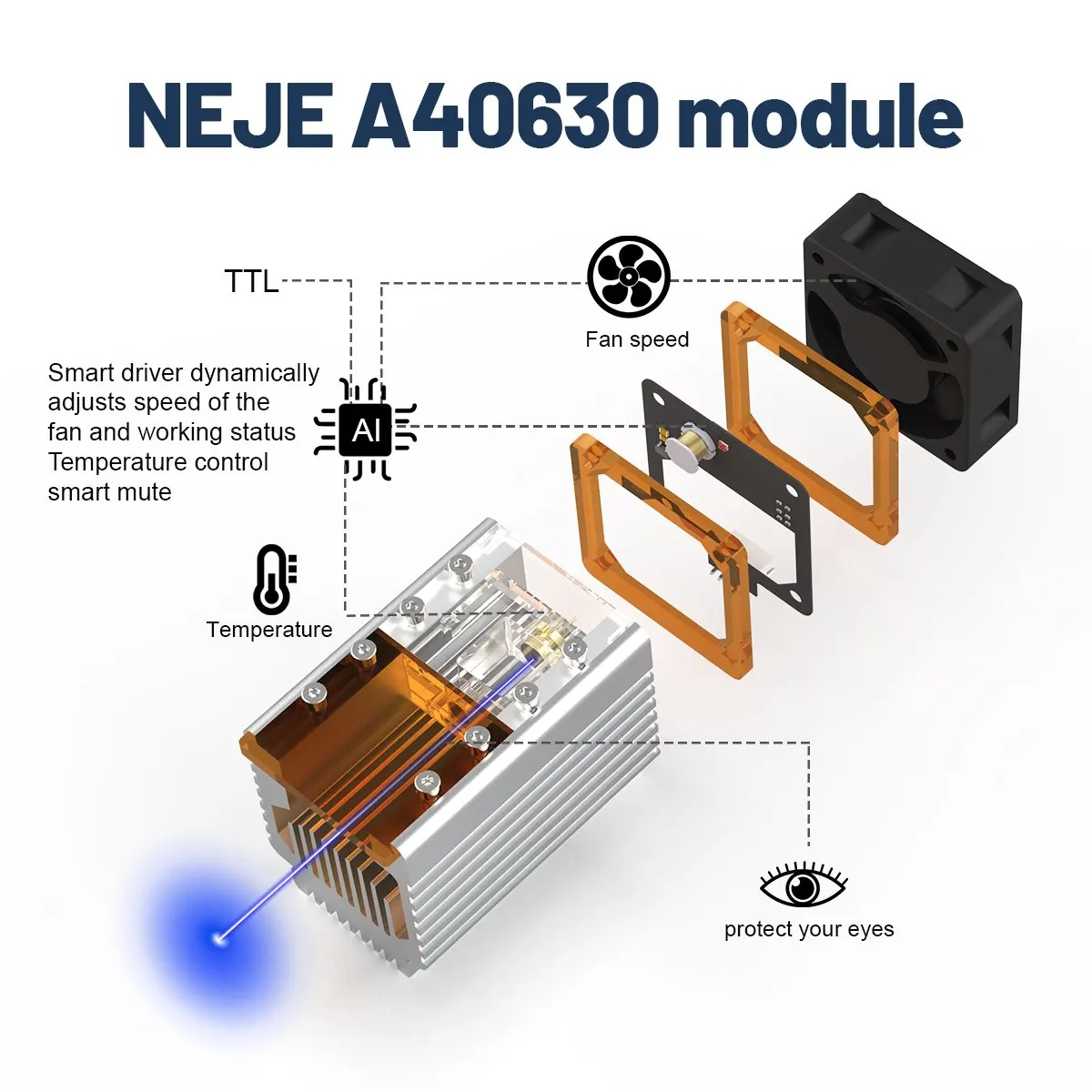 NEJE A40630 module

TTL

Fan speed

Smart driver dynamically adjusts speed of the fan and working status Temperature control smart mute

AI

Temperature

protect your eyes