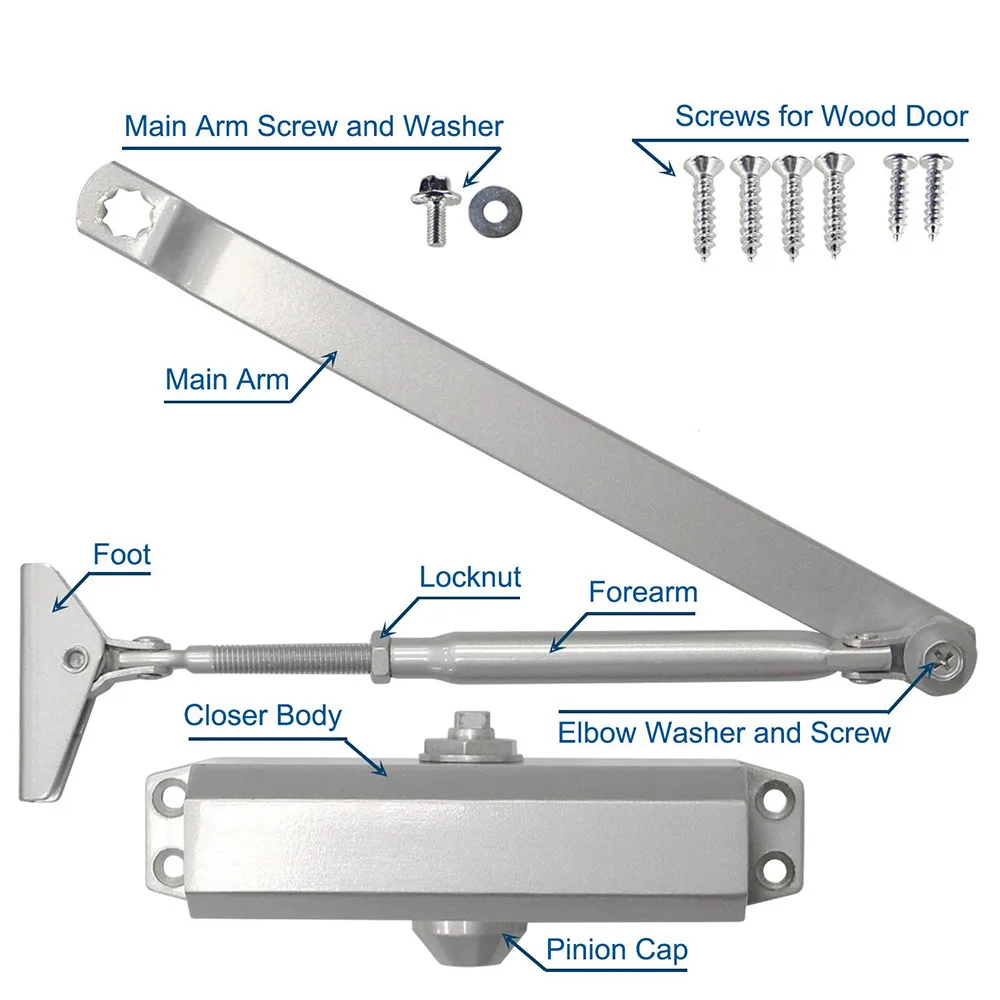 Main Arm Screw and Washer

Screws for Wood Door

Main Arm

Foot

Locknut

Forearm

Closer Body

Elbow Washer and Screw

Pinion Cap