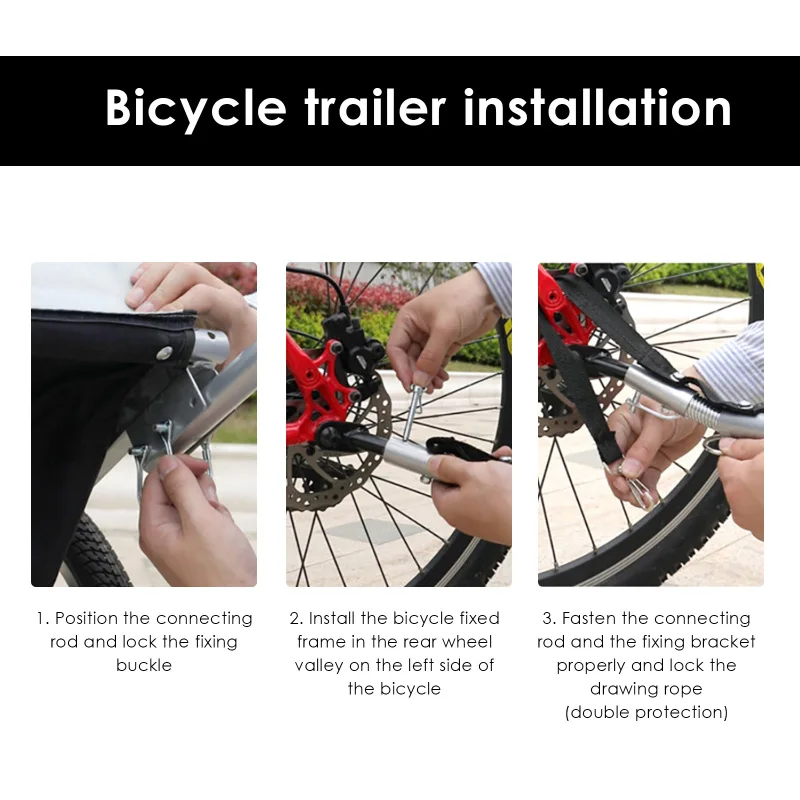 Bicycle trailer installation

1. Position the connecting rod and lock the fixing buckle

2. Install the bicycle fixed frame in the rear wheel valley on the left side of the bicycle

3. Fasten the connecting rod and the fixing bracket properly and lock the drawing rope (double protection)