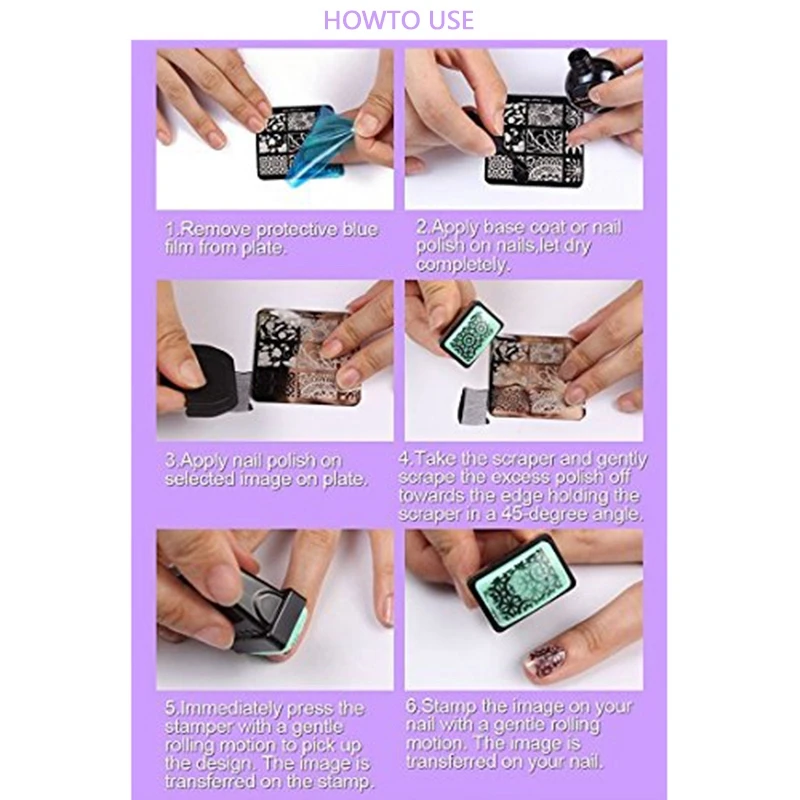 HOWTO USE

1.Remove protective blue film from plate.

2.Apply base coat or nail polish on nails,let dry completely.

3.Apply nail polish on selected image on plate.

4.Take the scraper and gently scrape the excess polish off towards the edge holding the scraper in a 45-degree angle.

5.Immediately press the stamper with a gentle rolling motion to pick up the design. The image is transferred on the stamp.

6.Stamp the image on your nail with a gentle rolling motion. The image is transferred on your nail.