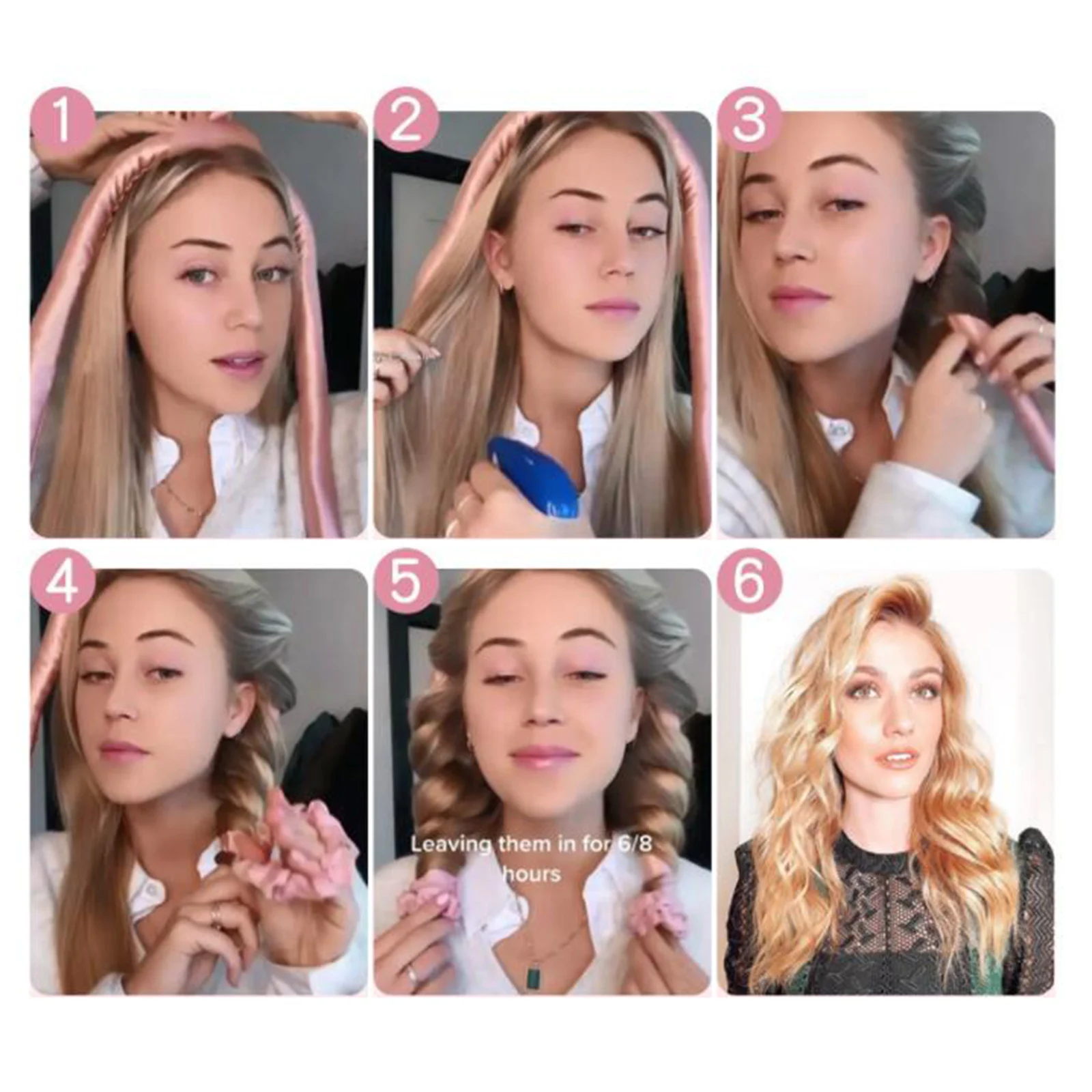 1

2

3

4

5

Leaving them in for 6/8 hours

6