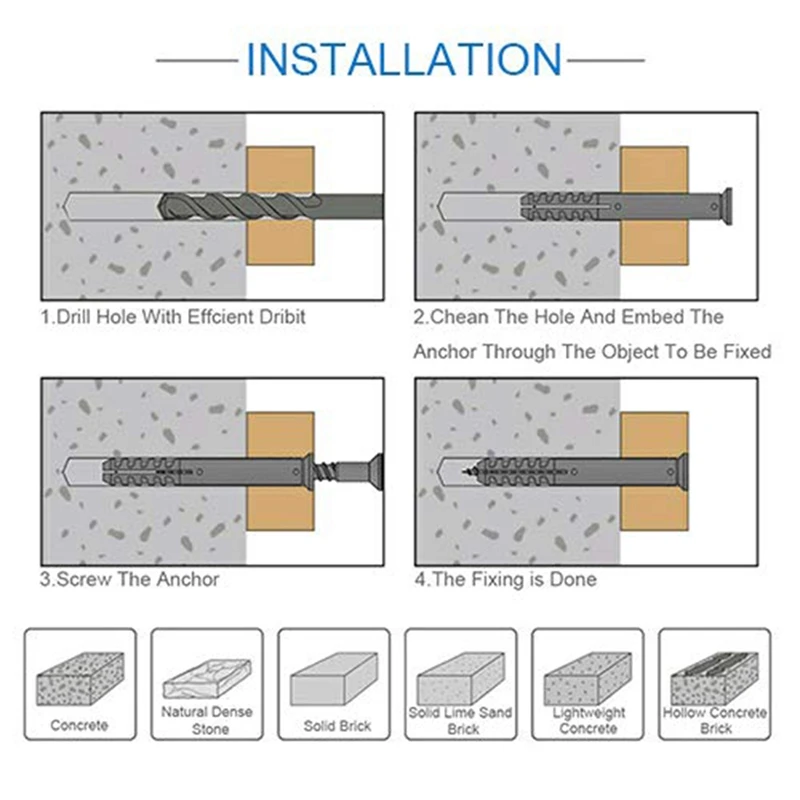 INSTALLATION

1.Drill Hole With Effcient Dribit

2.Chean The Hole And Embed The Anchor Through The Object To Be Fixed

3.Screw The Anchor

4.The Fixing is Done

Concrete

Natural Dense Stone

Solid Brick

Solid Lime Sand Brick

Lightweight Concrete

Hollow Concrete Brick