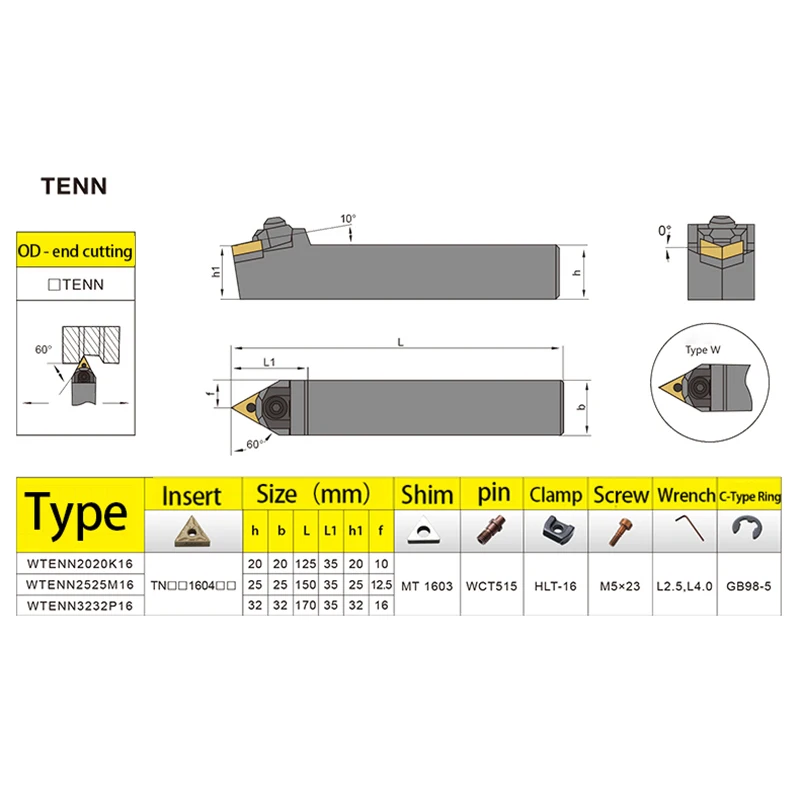 TENN

OD - end cutting

□TENN

60°

10°

h1

h

0°

L

L1

f

b

60°

Type W

| Type | Insert | Size (mm) | | | | | | Shim | pin | Clamp | Screw | Wrench | C-Type Ring |
|---|---|---|---|---|---|---|---|---|---|---|---|---|---|
| | | h | b | L | L1 | h1 | f | | | | | | |
| WTENN2020K16 | TN□□1604□□ | 20 | 20 | 125 | 35 | 20 | 10 | MT 1603 | WCT515 | HLT-16 | M5×23 | L2.5,L4.0 | GB98-5 |
| WTENN2525M16 | | 25 | 25 | 150 | 35 | 25 | 12.5 | | | | | | |
| WTENN3232P16 | | 32 | 32 | 170 | 35 | 32 | 16 | | | | | | |