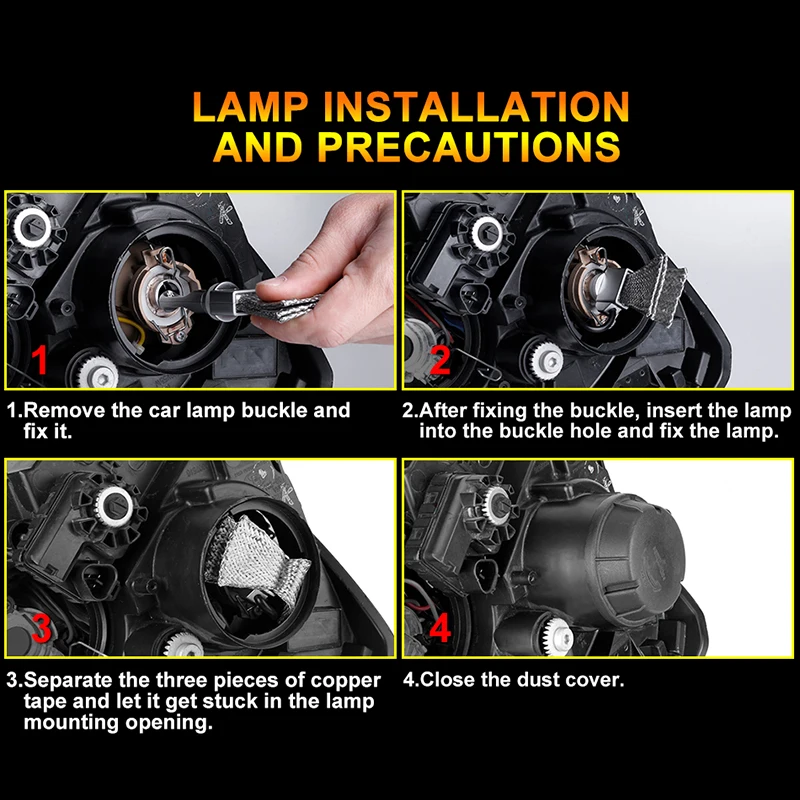 LAMP INSTALLATION AND PRECAUTIONS

1

1.Remove the car lamp buckle and fix it.

2

2.After fixing the buckle, insert the lamp into the buckle hole and fix the lamp.

3

3.Separate the three pieces of copper tape and let it get stuck in the lamp mounting opening.

4

4.Close the dust cover.