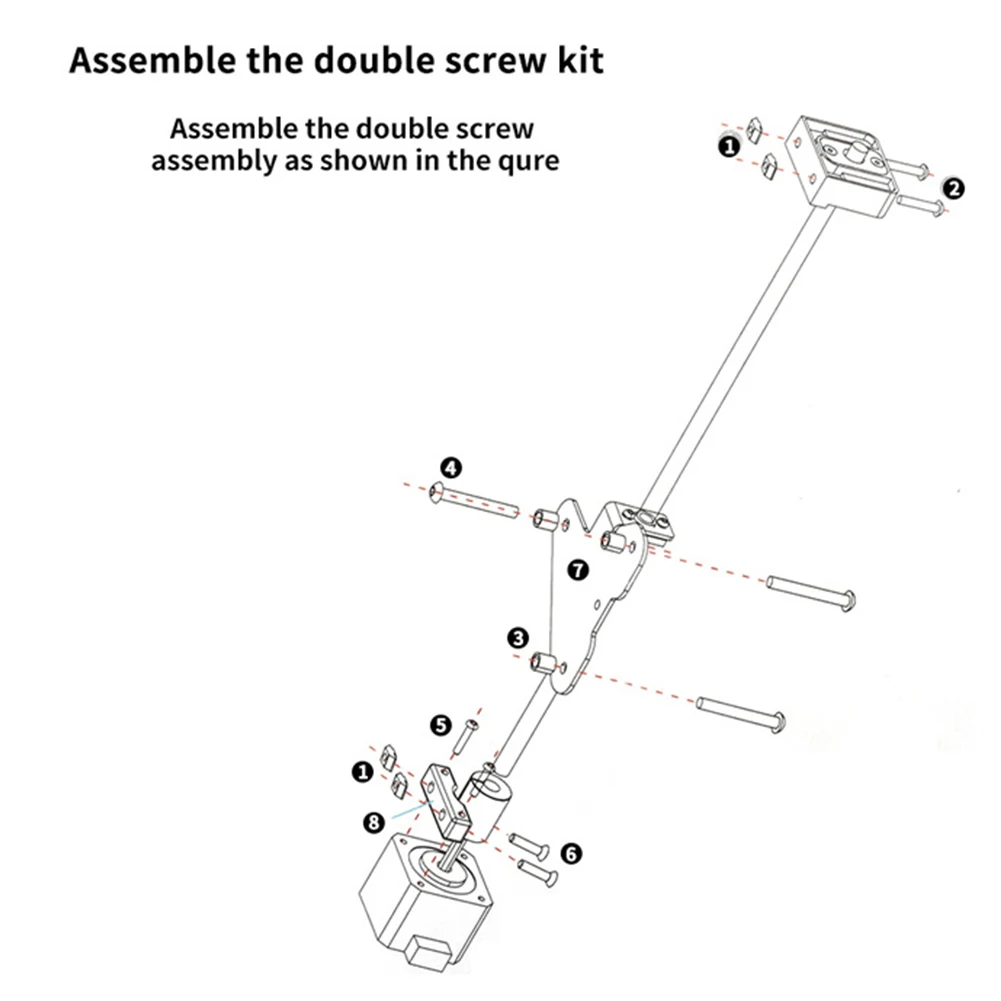 Assemble the double screw kit

Assemble the double screw assembly as shown in the qure

1
2
4
7
3
5
1
8
6