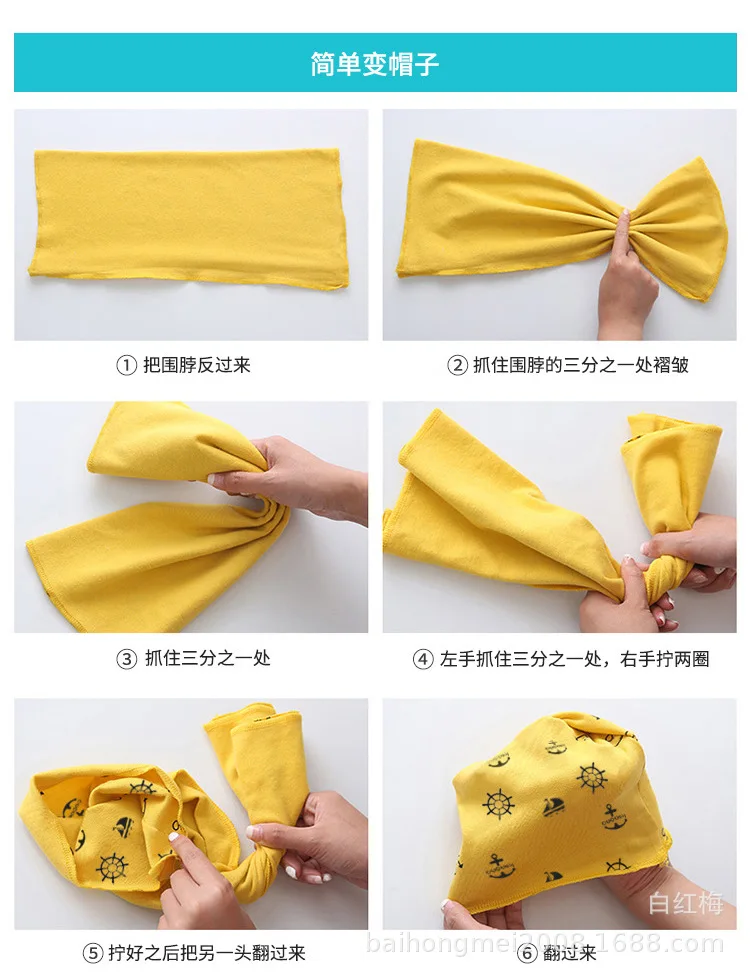 简单变帽子

① 把围脖反过来

② 抓住围脖的三分之一处褶皱

③ 抓住三分之一处

④ 左手抓住三分之一处，右手拧两圈

⑤ 拧好之后把另一头翻过来

⑥ 翻过来

白红梅

baihongmei2008.1688.com