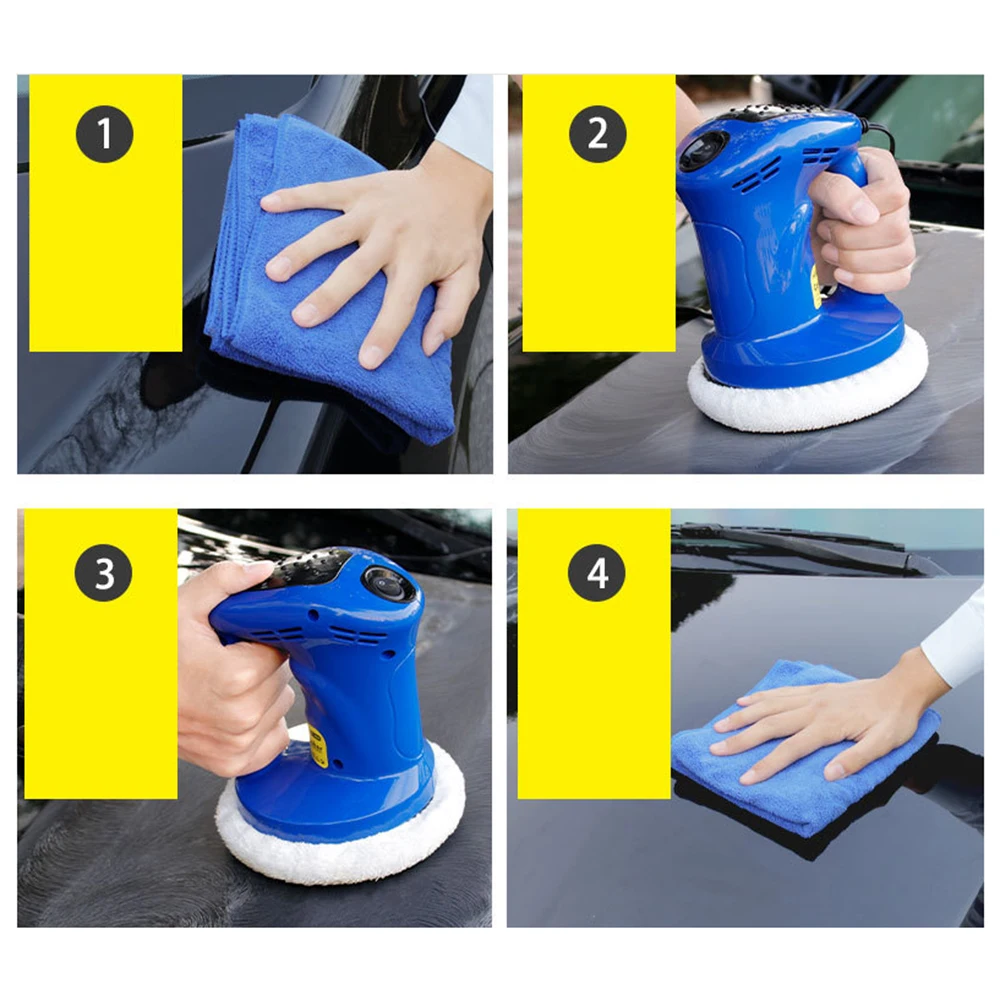 1

2

3

4