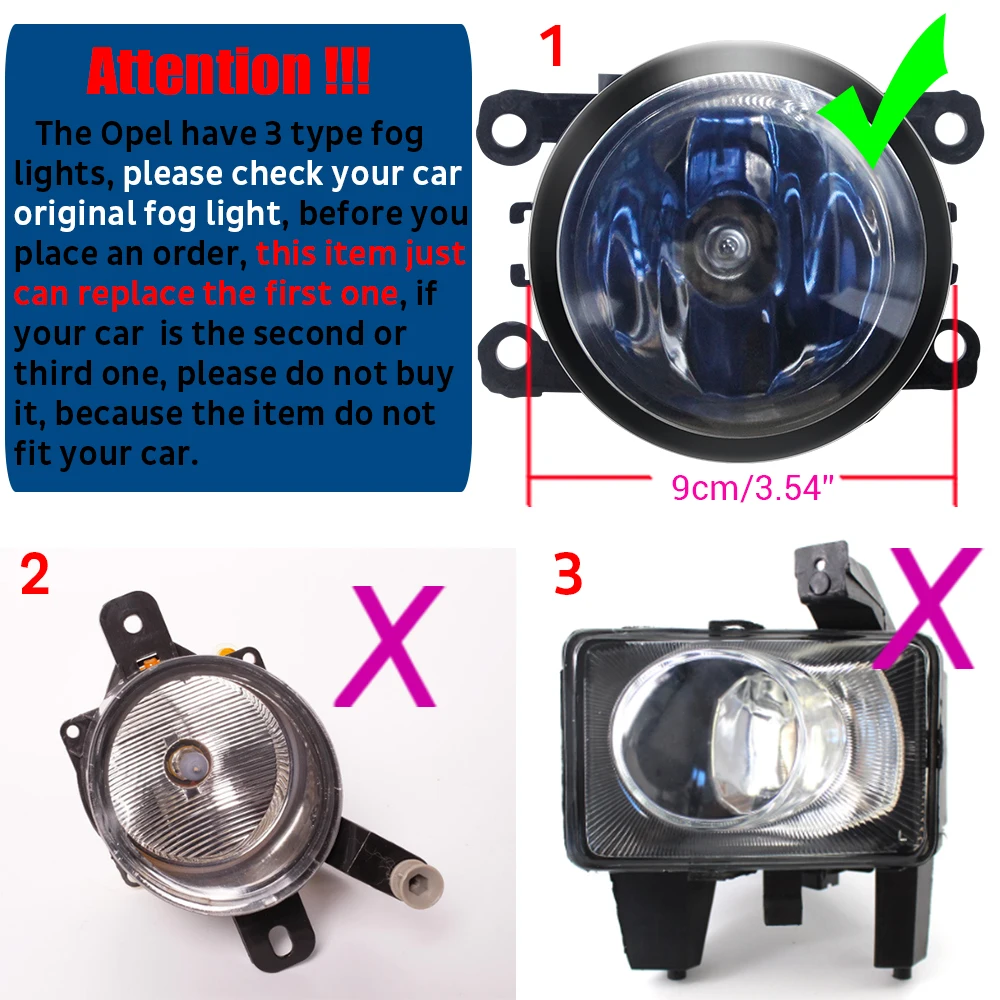 Attention !!!

The Opel have 3 type fog lights, please check your car original fog light, before you place an order, this item just can replace the first one, if your car is the second or third one, please do not buy it, because the item do not fit your car.

1

9cm/3.54"

2

X

3

X