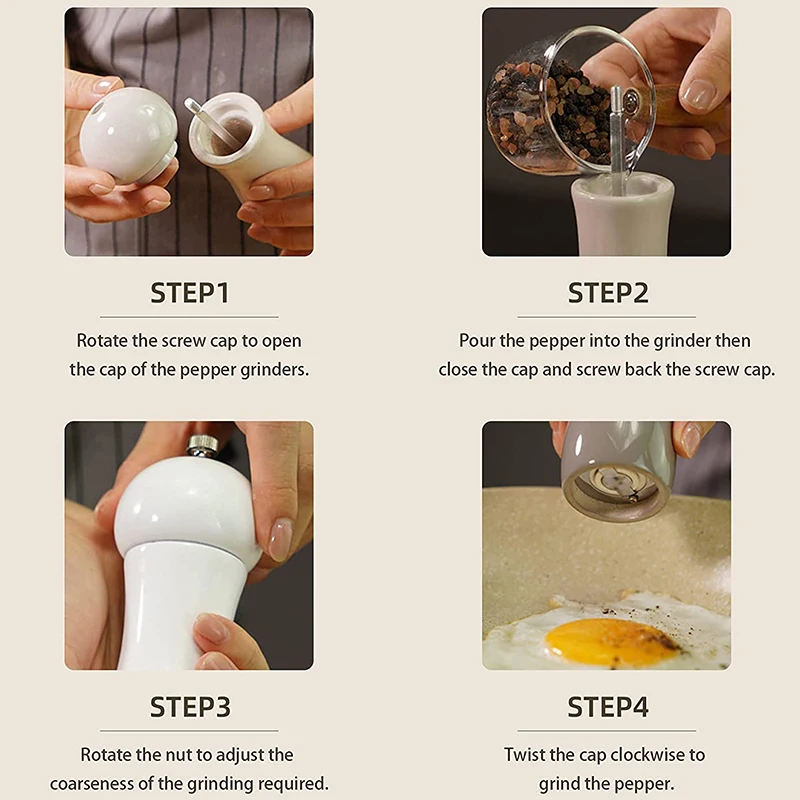 STEP1

Rotate the screw cap to open the cap of the pepper grinders.

STEP2

Pour the pepper into the grinder then close the cap and screw back the screw cap.

STEP3

Rotate the nut to adjust the coarseness of the grinding required.

STEP4

Twist the cap clockwise to grind the pepper.