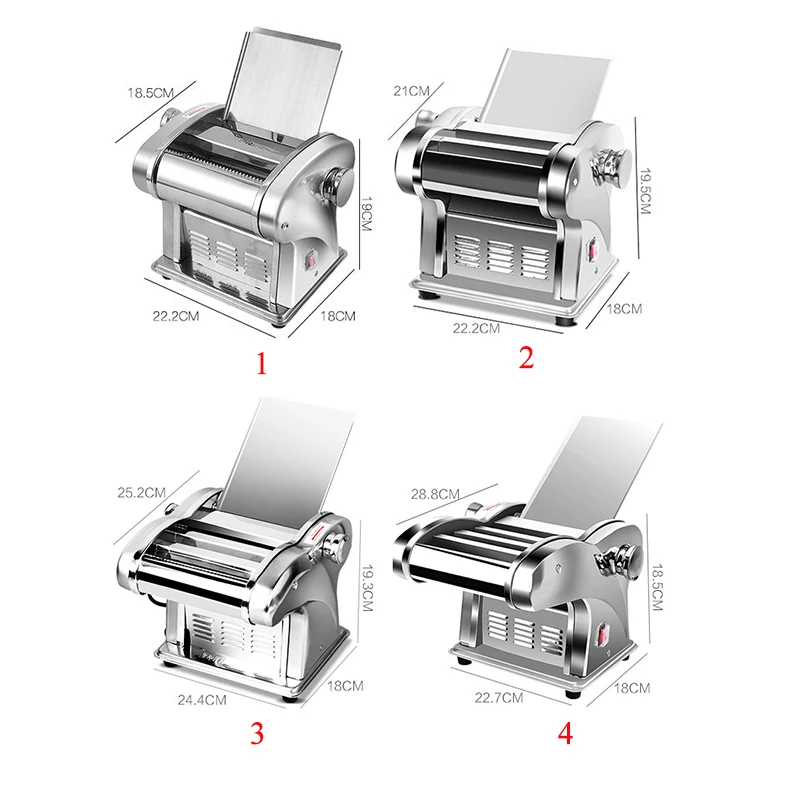 18.5CM
19CM
22.2CM
18CM
1

21CM
19.5CM
22.2CM
18CM
2

25.2CM
19.3CM
24.4CM
18CM
3

28.8CM
18.5CM
22.7CM
18CM
4