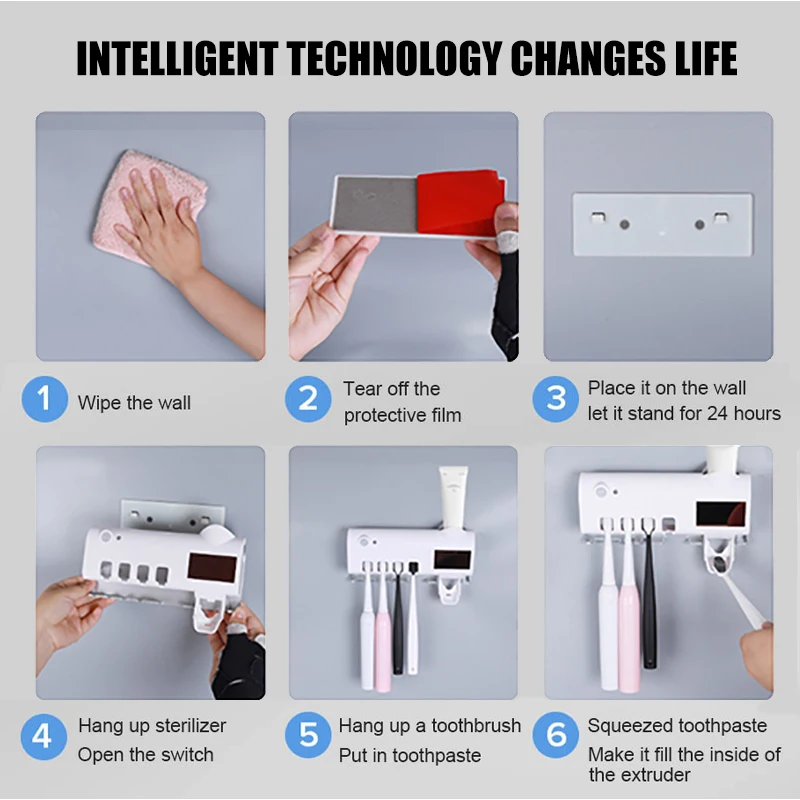 INTELLIGENT TECHNOLOGY CHANGES LIFE

1 Wipe the wall

2 Tear off the protective film

3 Place it on the wall let it stand for 24 hours

4 Hang up sterilizer Open the switch

5 Hang up a toothbrush Put in toothpaste

6 Squeezed toothpaste Make it fill the inside of the extruder