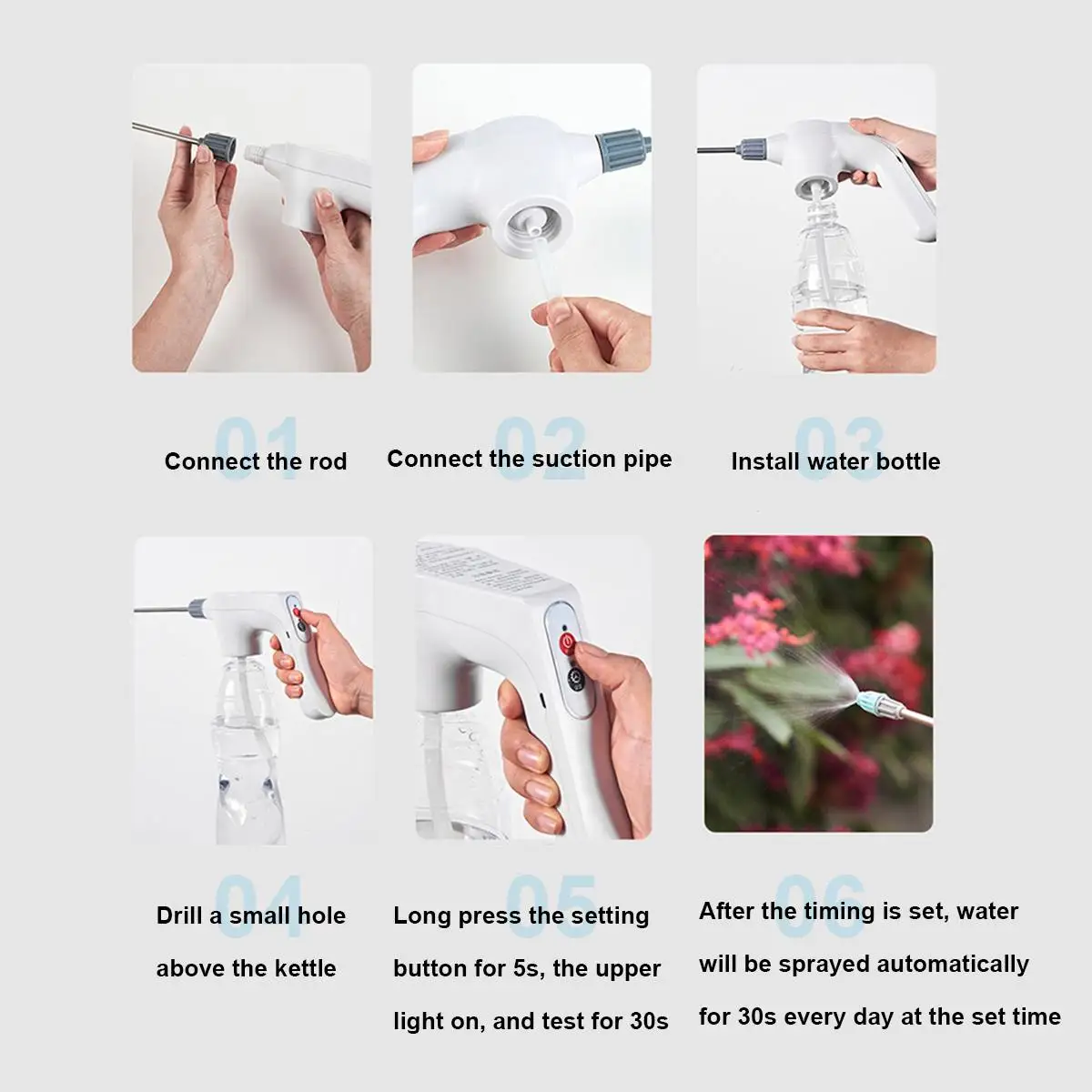 01
Connect the rod

02
Connect the suction pipe

03
Install water bottle

04
Drill a small hole above the kettle

05
Long press the setting button for 5s, the upper light on, and test for 30s

06
After the timing is set, water will be sprayed automatically for 30s every day at the set time