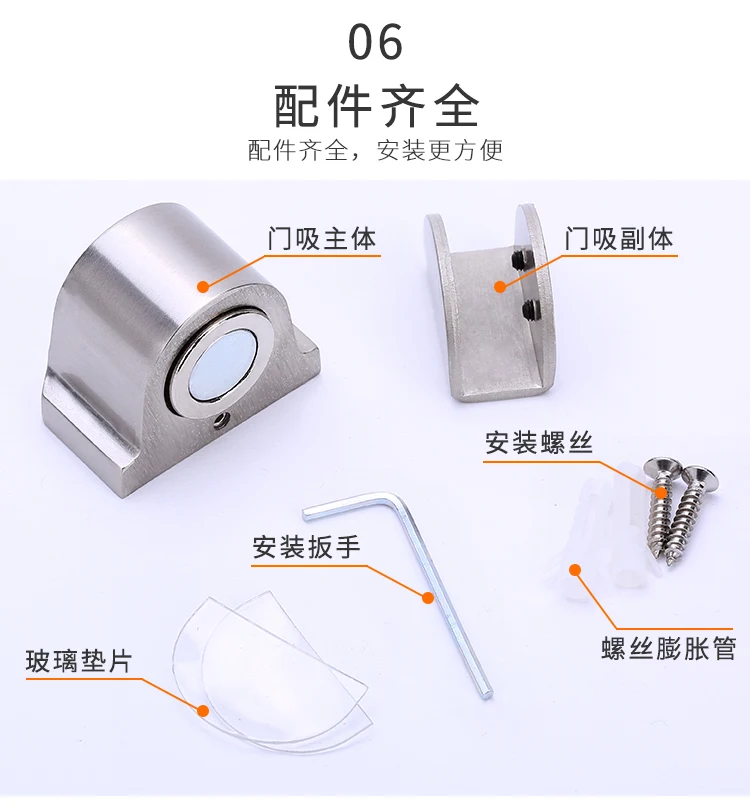 06

配件齐全

配件齐全，安装更方便

门吸主体

门吸副体

安装螺丝

安装扳手

螺丝膨胀管

玻璃垫片