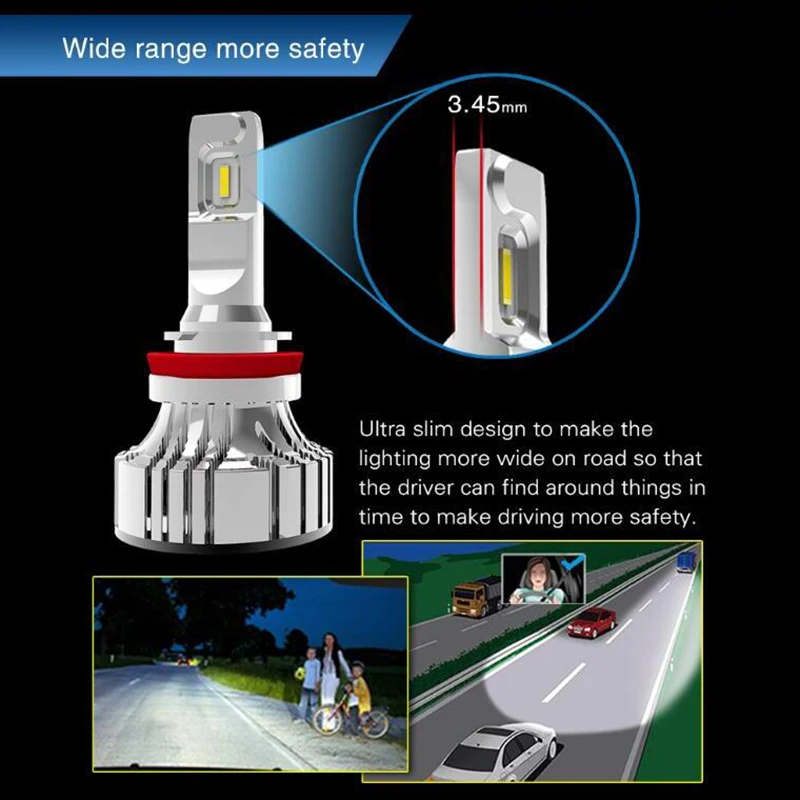 Wide range more safety

3.45mm

Ultra slim design to make the lighting more wide on road so that the driver can find around things in time to make driving more safety.