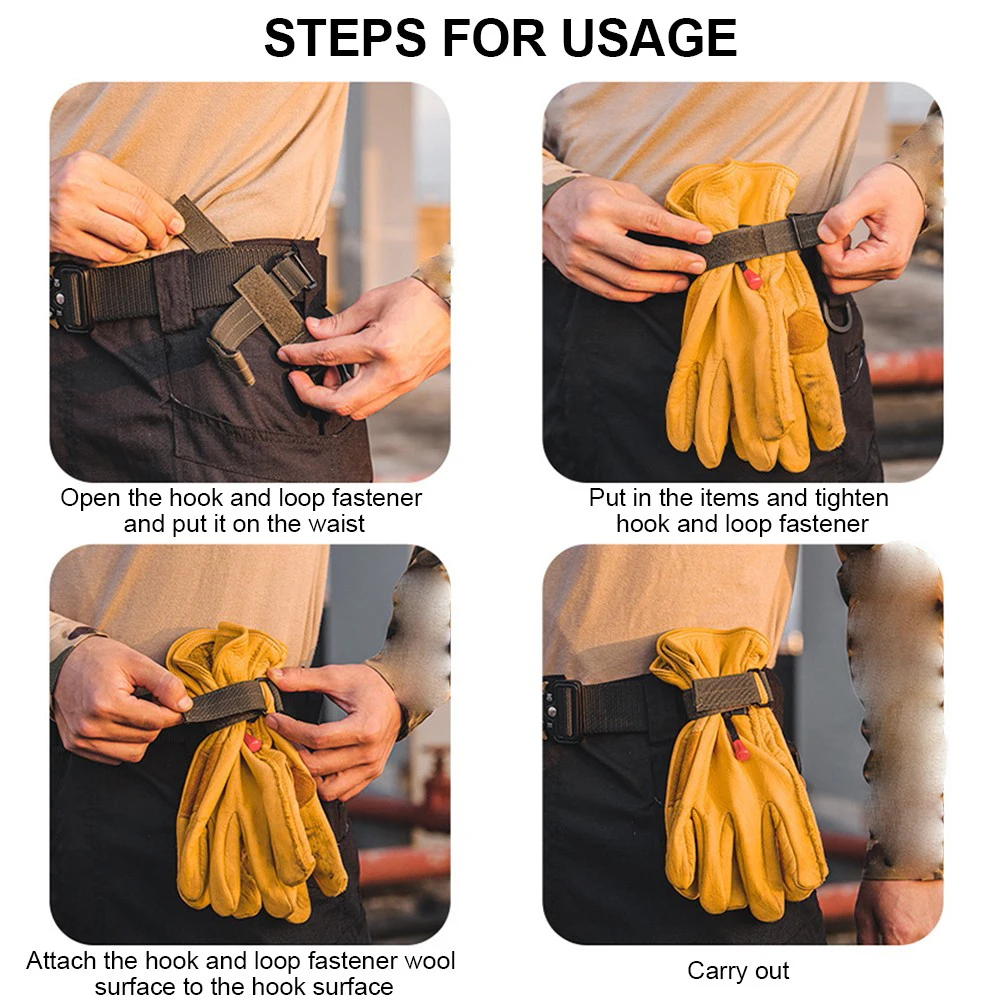 STEPS FOR USAGE

Open the hook and loop fastener and put it on the waist

Put in the items and tighten hook and loop fastener

Attach the hook and loop fastener wool surface to the hook surface

Carry out