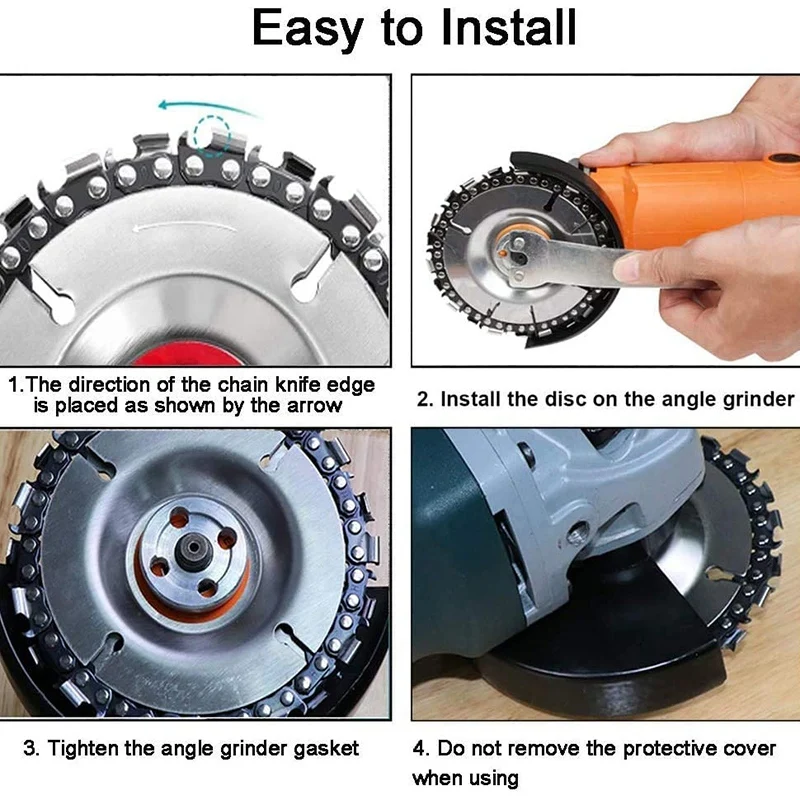 Easy to Install

1.The direction of the chain knife edge is placed as shown by the arrow

2. Install the disc on the angle grinder

3. Tighten the angle grinder gasket

4. Do not remove the protective cover when using