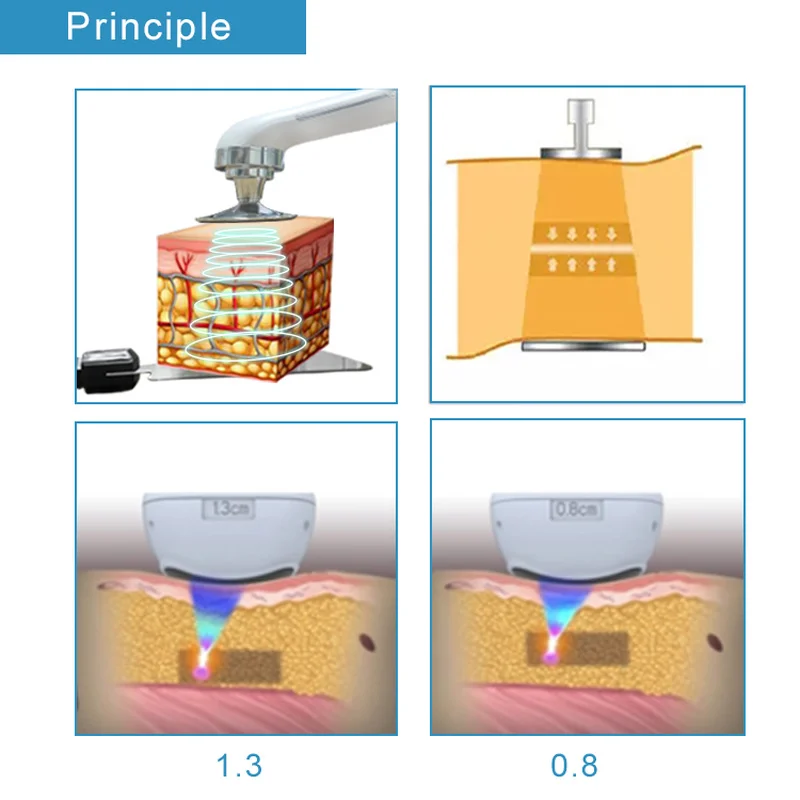 Principle

1.3cm

0.8cm

1.3

0.8