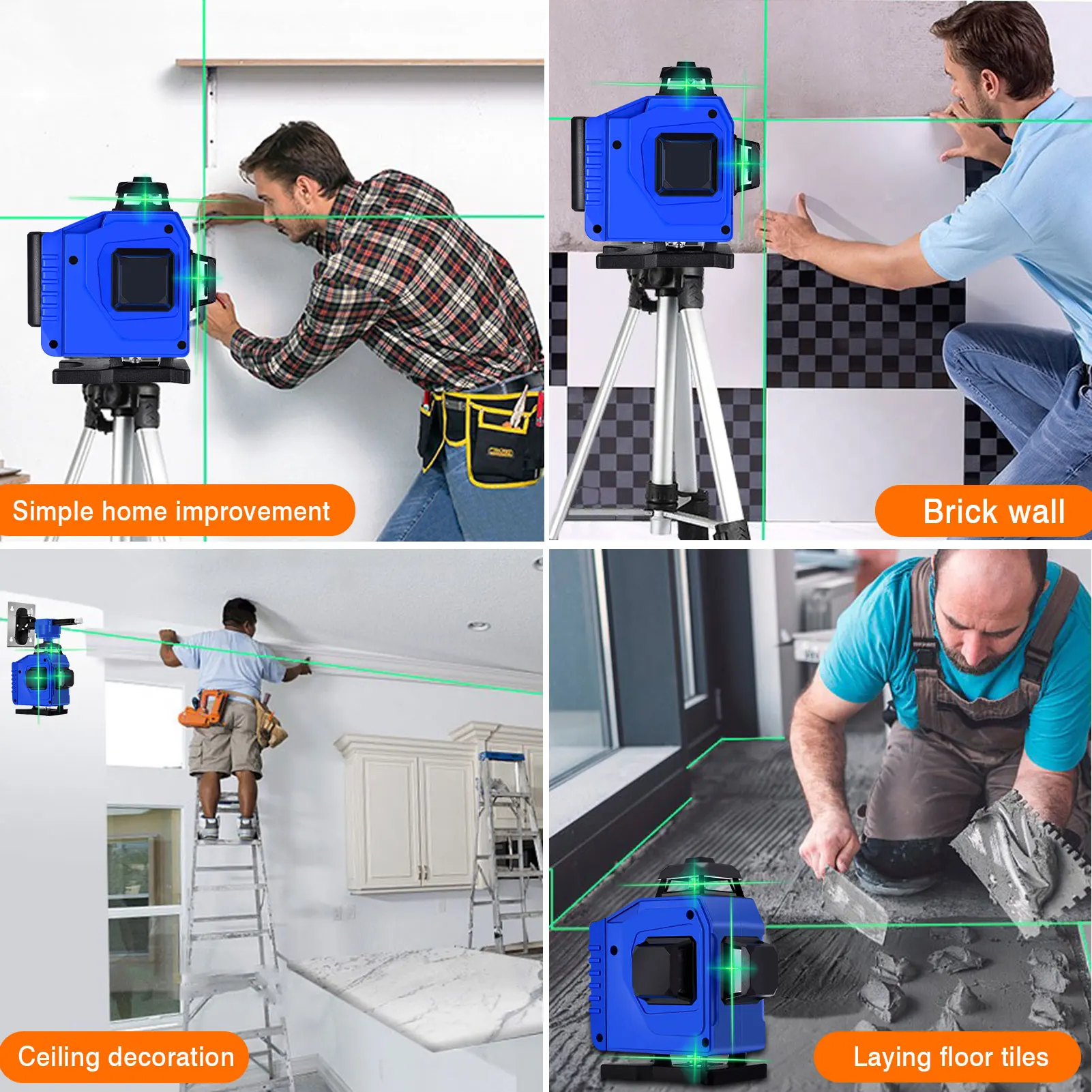 Simple home improvement

Brick wall

Ceiling decoration

Laying floor tiles