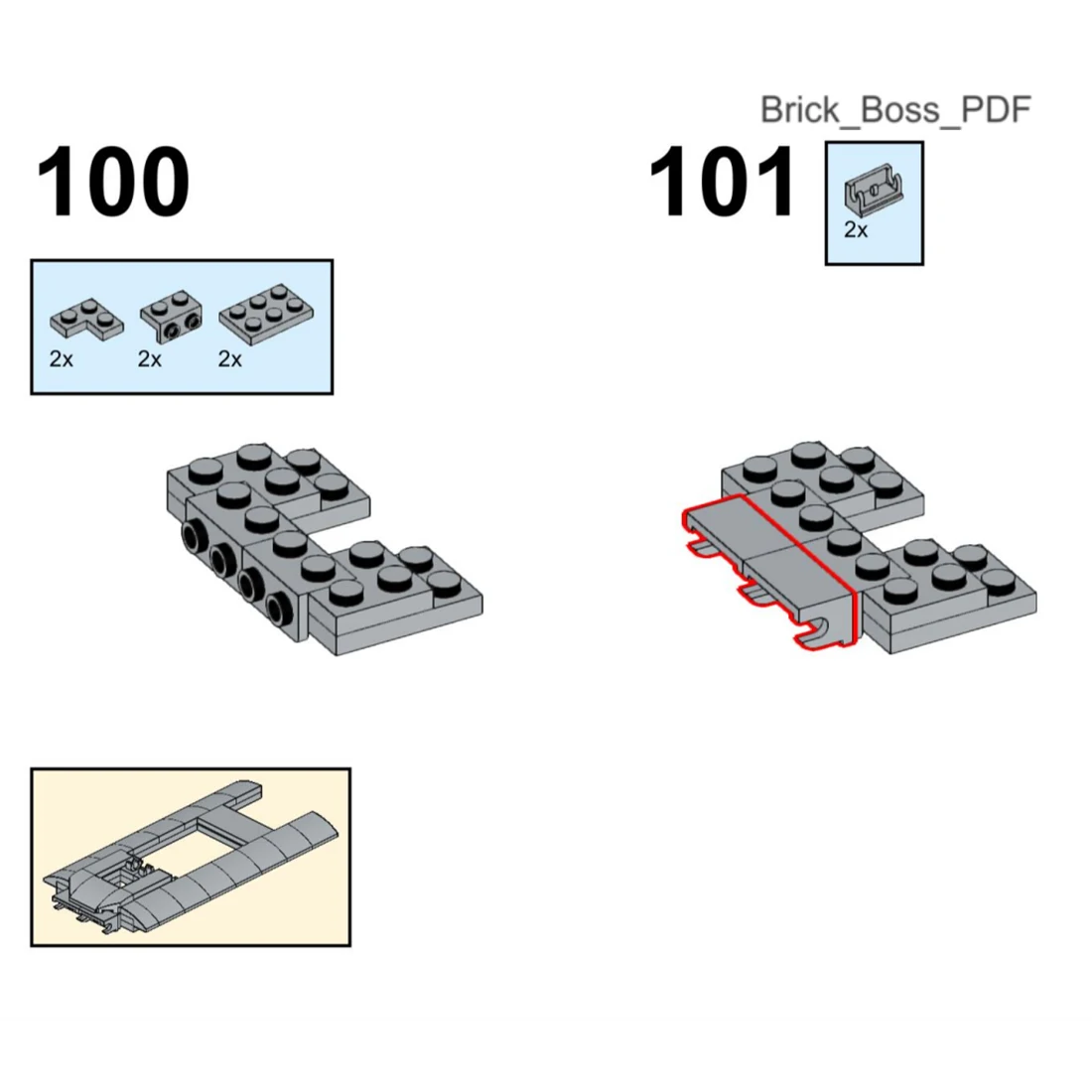 Brick_Boss_PDF

100

2x 2x 2x

101

2x