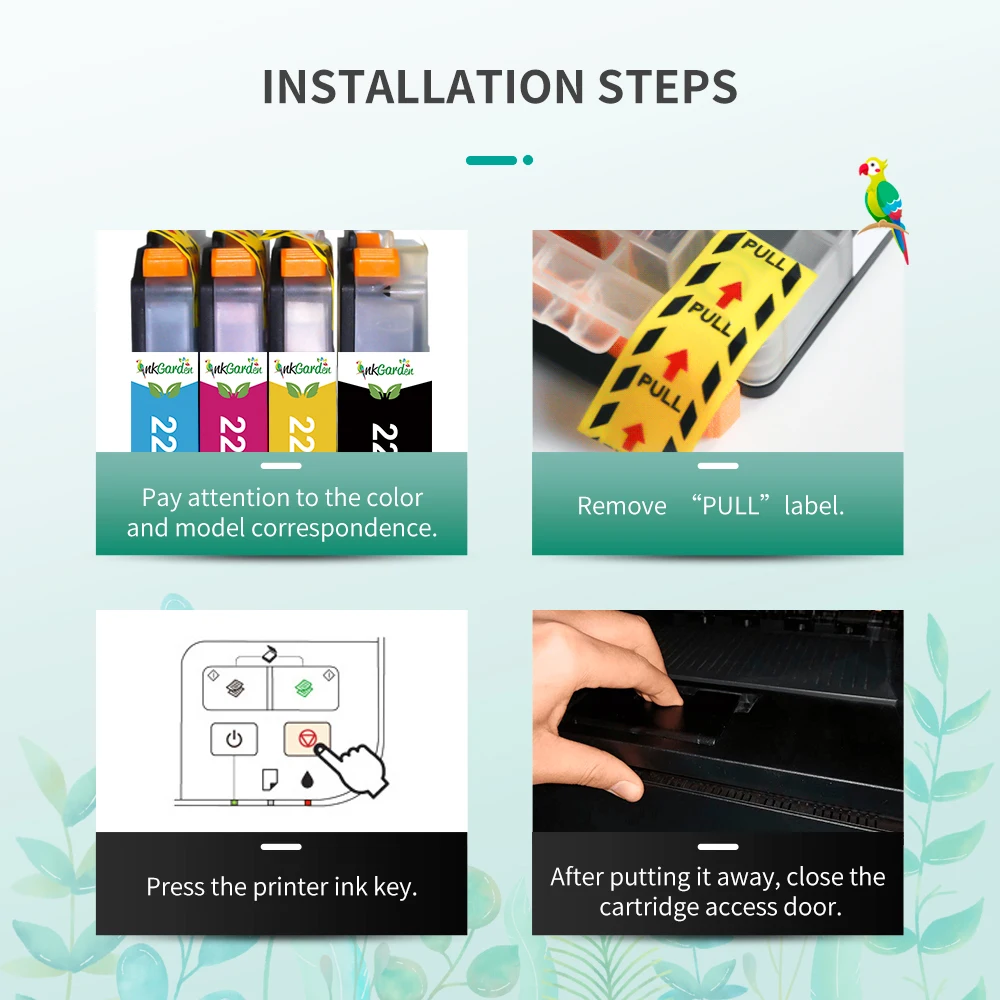 INSTALLATION STEPS

InkGarden InkGarden InkGarden InkGarden

22 22 22 22

Pay attention to the color and model correspondence.

PULL PULL PULL

Remove “PULL” label.

Press the printer ink key.

After putting it away, close the cartridge access door.