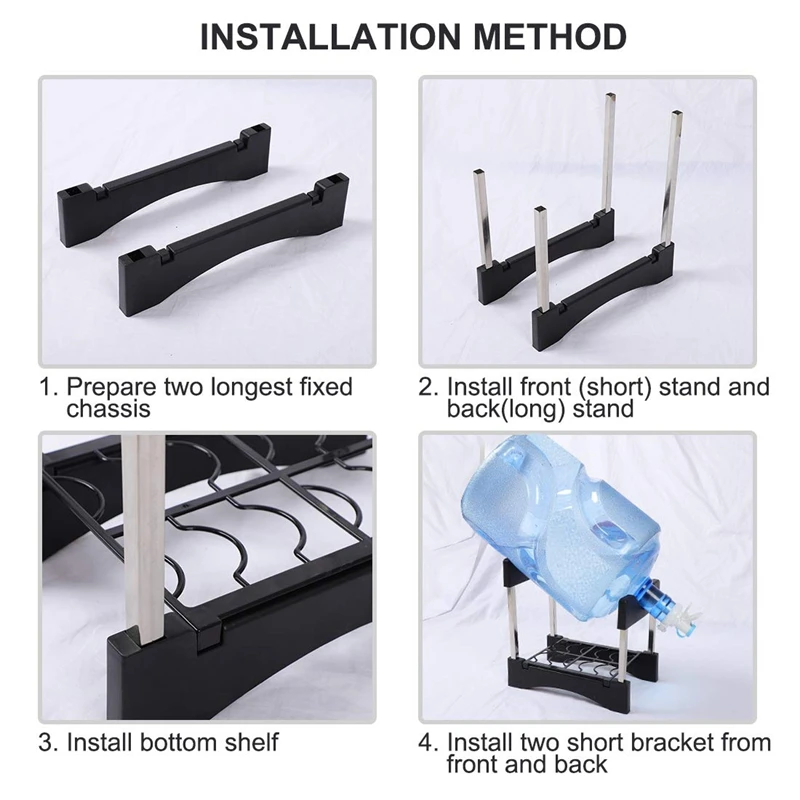 INSTALLATION METHOD

1. Prepare two longest fixed chassis

2. Install front (short) stand and back(long) stand

3. Install bottom shelf

4. Install two short bracket from front and back