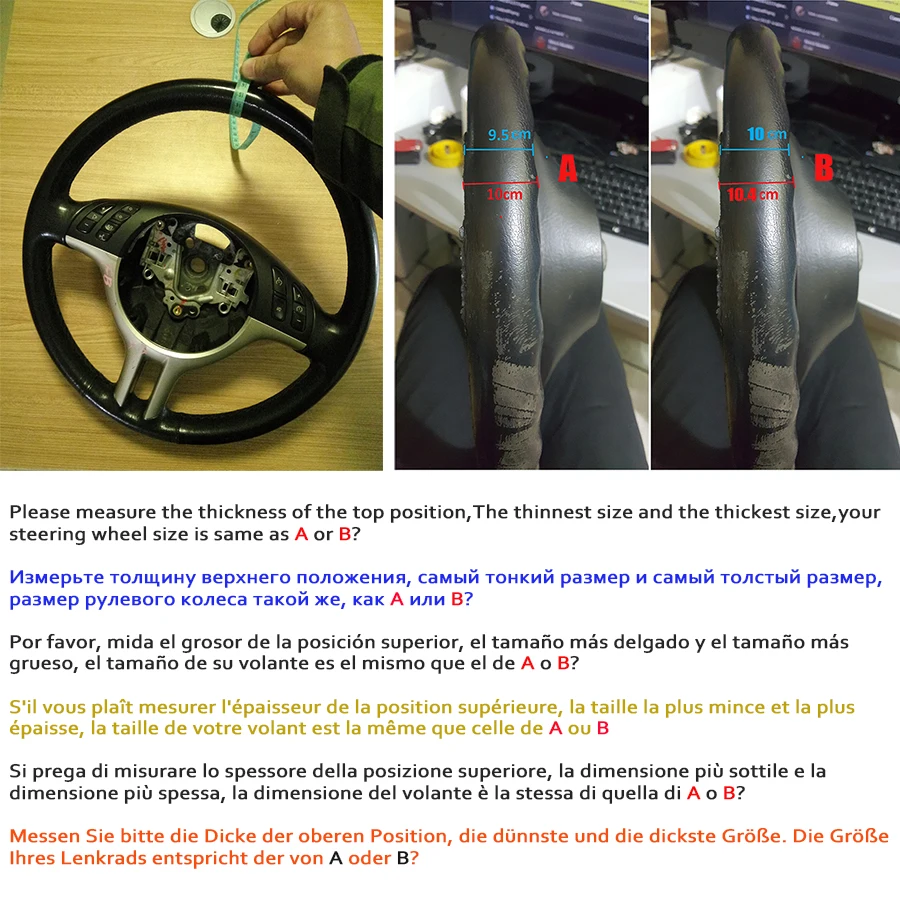 9.5 cm
10cm
A

10 cm
10.4 cm
B

Please measure the thickness of the top position,The thinnest size and the thickest size,your steering wheel size is same as A or B?

Измерьте толщину верхнего положения, самый тонкий размер и самый толстый размер, размер рулевого колеса такой же, как A или B?

Por favor, mida el grosor de la posición superior, el tamaño más delgado y el tamaño más grueso, el tamaño de su volante es el mismo que el de A o B?

S'il vous plaît mesurer l'épaisseur de la position supérieure, la taille la plus mince et la plus épaisse, la taille de votre volant est la même que celle de A ou B

Si prega di misurare lo spessore della posizione superiore, la dimensione più sottile e la dimensione più spessa, la dimensione del volante è la stessa di quella di A o B?

Messen Sie bitte die Dicke der oberen Position, die dünnste und die dickste Größe. Die Größe Ihres Lenkrads entspricht der von A oder B?