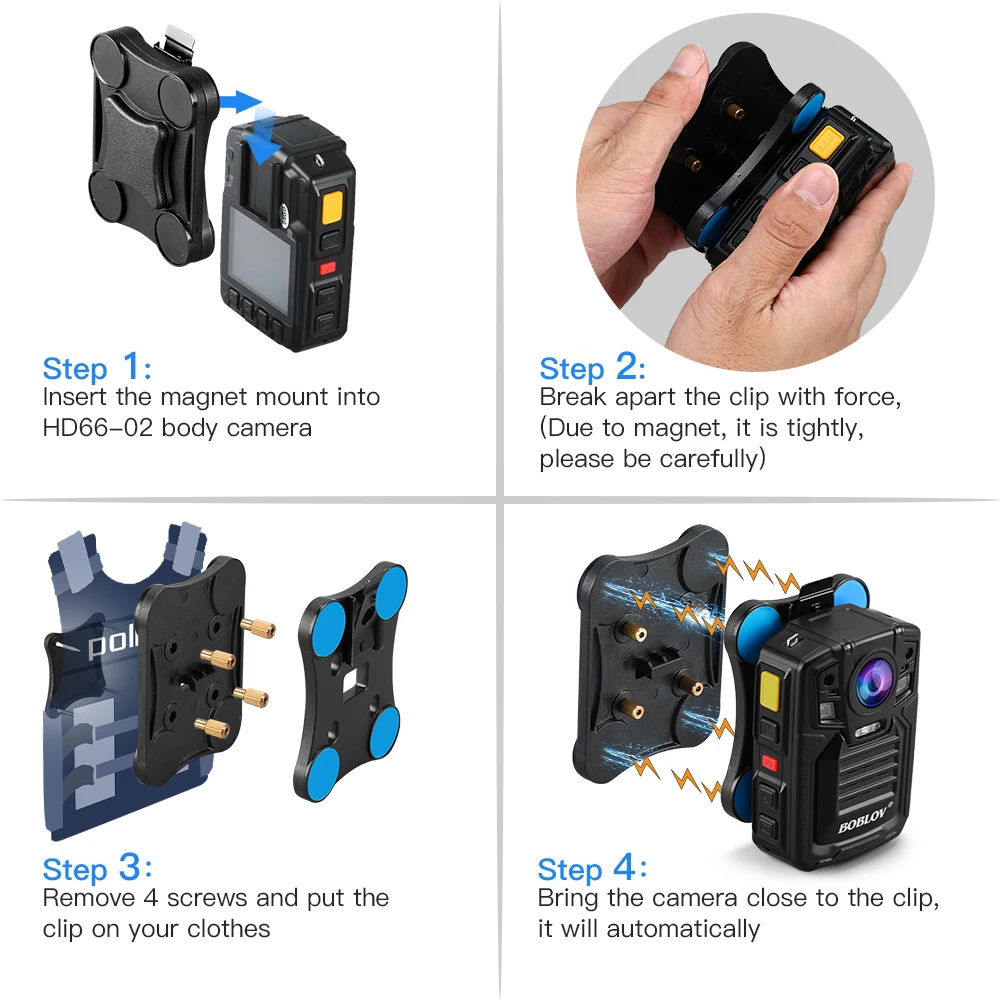 Step 1:
Insert the magnet mount into HD66-02 body camera

Step 2:
Break apart the clip with force, (Due to magnet, it is tightly, please be carefully)

pol

Step 3:
Remove 4 screws and put the clip on your clothes

BOBLOV

Step 4:
Bring the camera close to the clip, it will automatically