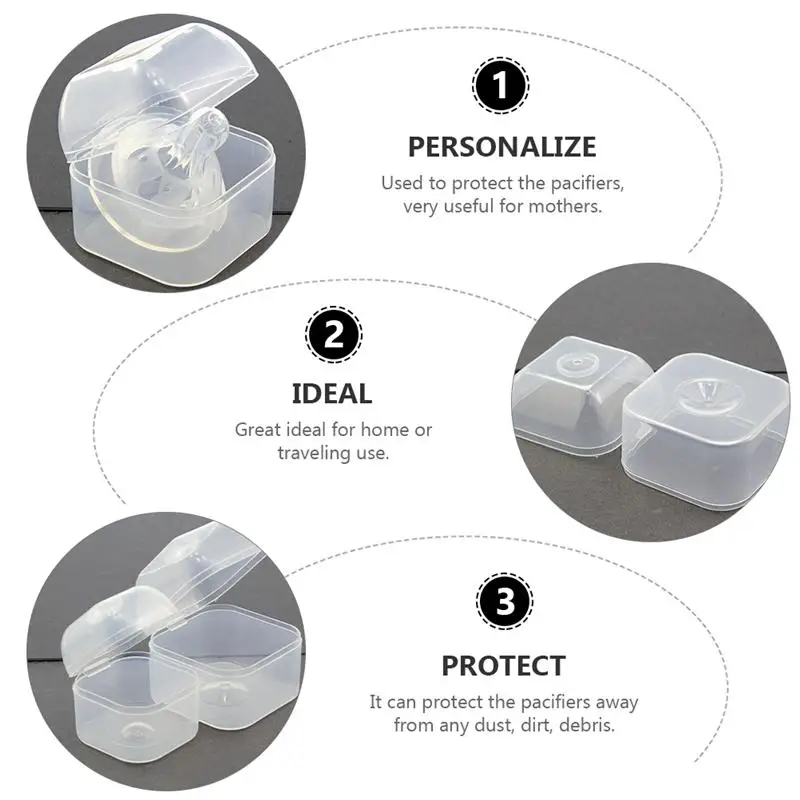 1

PERSONALIZE

Used to protect the pacifiers, very useful for mothers.

2

IDEAL

Great ideal for home or traveling use.

3

PROTECT

It can protect the pacifiers away from any dust, dirt, debris.