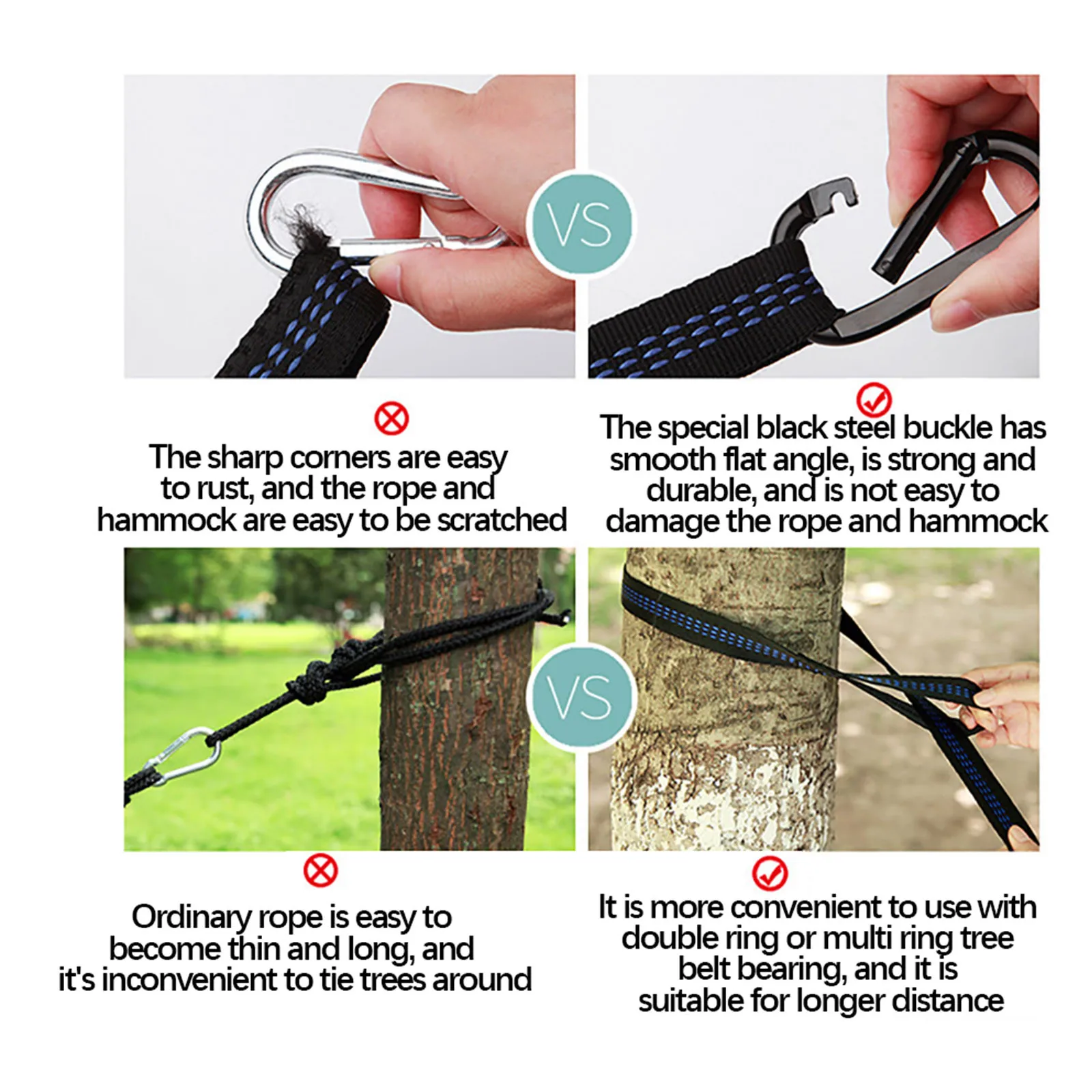 VS

The sharp corners are easy to rust, and the rope and hammock are easy to be scratched

The special black steel buckle has smooth flat angle, is strong and durable, and is not easy to damage the rope and hammock

VS

Ordinary rope is easy to become thin and long, and it's inconvenient to tie trees around

It is more convenient to use with double ring or multi ring tree belt bearing, and it is suitable for longer distance