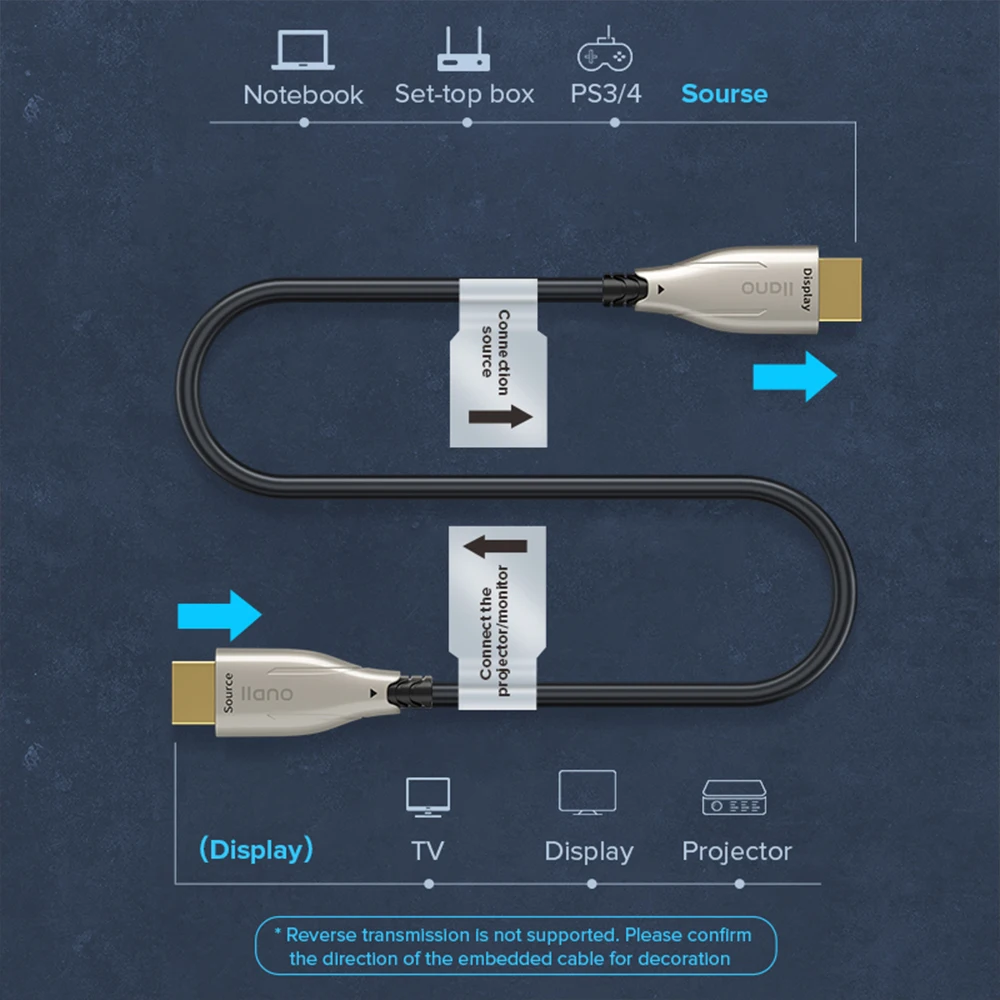 Notebook Set-top box PS3/4 Sourse

Display llano

Connection source

Connect the projector/monitor

Source llano

(Display) TV Display Projector

* Reverse transmission is not supported. Please confirm the direction of the embedded cable for decoration