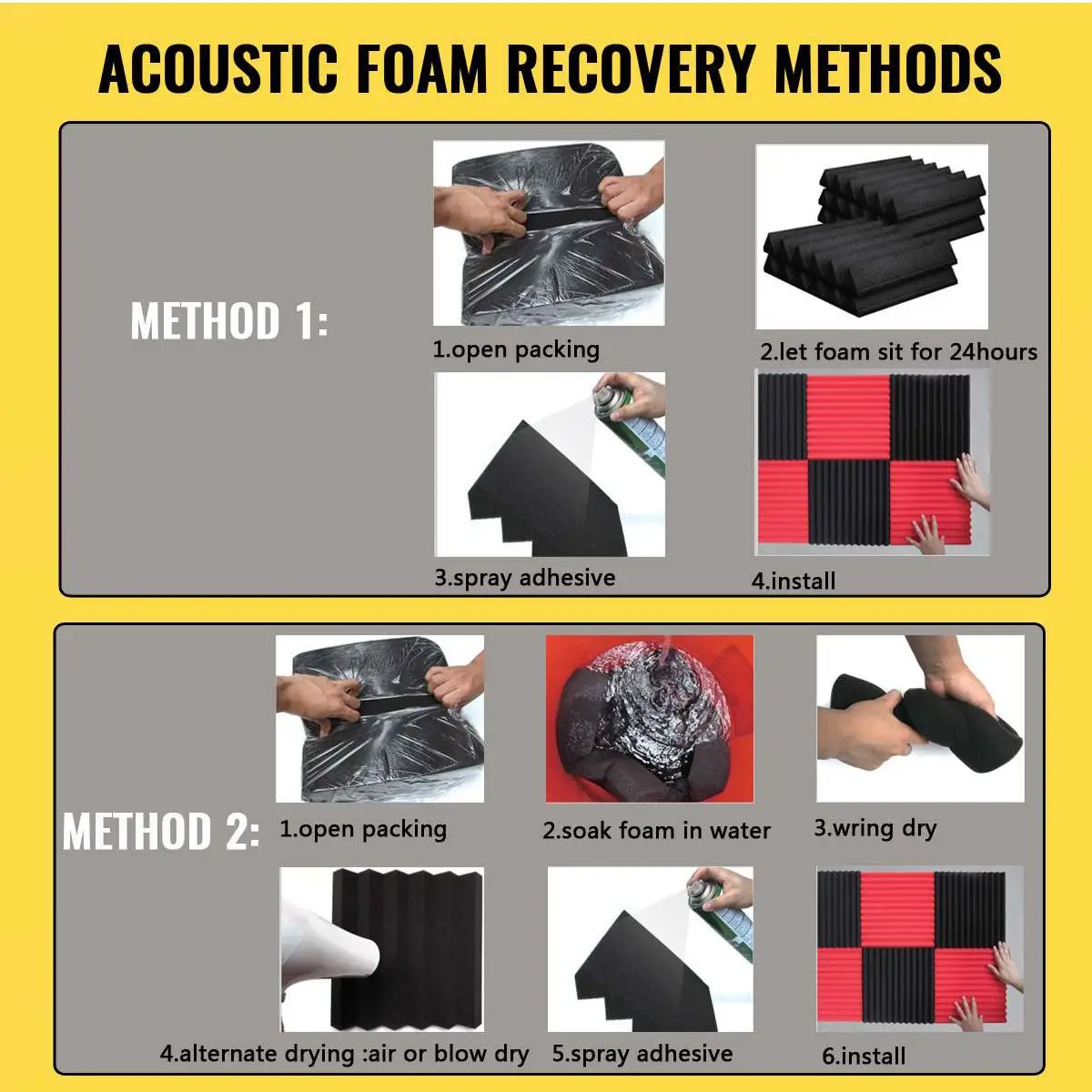 ACOUSTIC FOAM RECOVERY METHODS

METHOD 1:

1.open packing

2.let foam sit for 24hours

3.spray adhesive

4.install

METHOD 2:

1.open packing

2.soak foam in water

3.wring dry

4.alternate drying :air or blow dry

5.spray adhesive

6.install