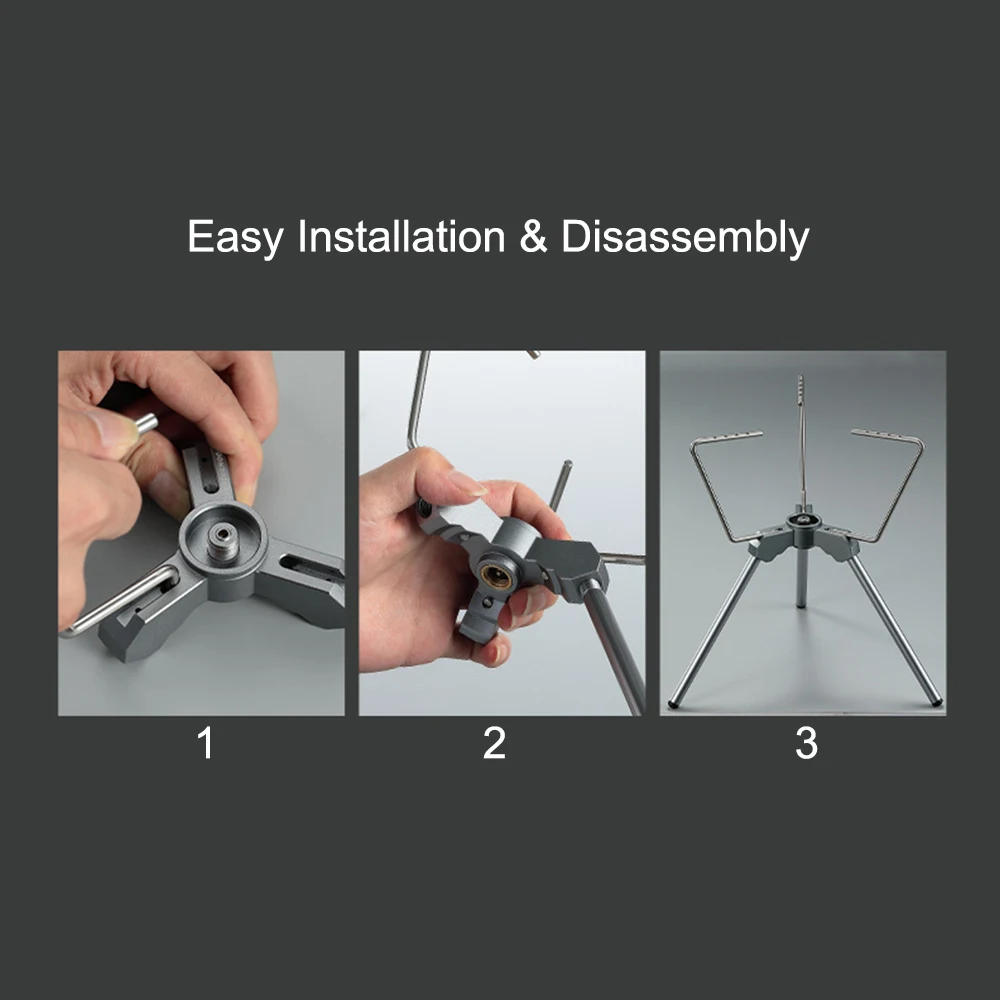 Easy Installation & Disassembly

1

2

3